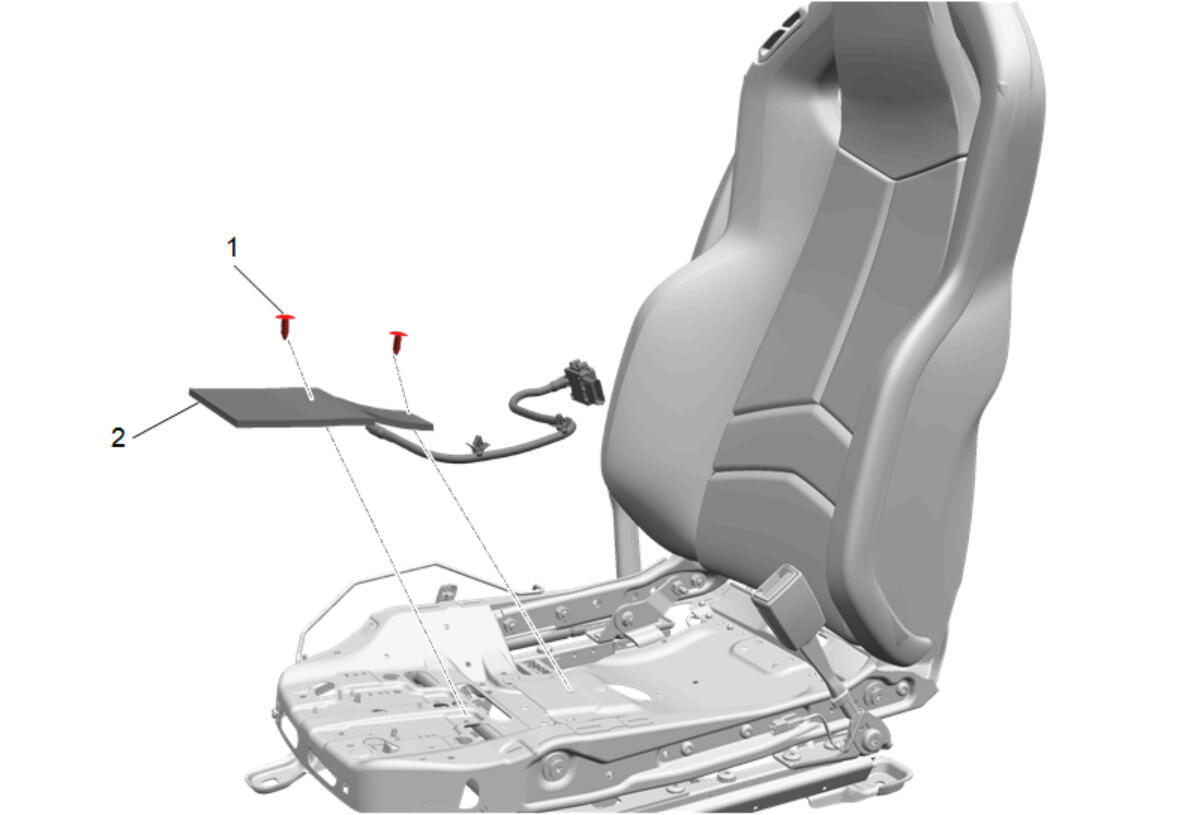 1

2