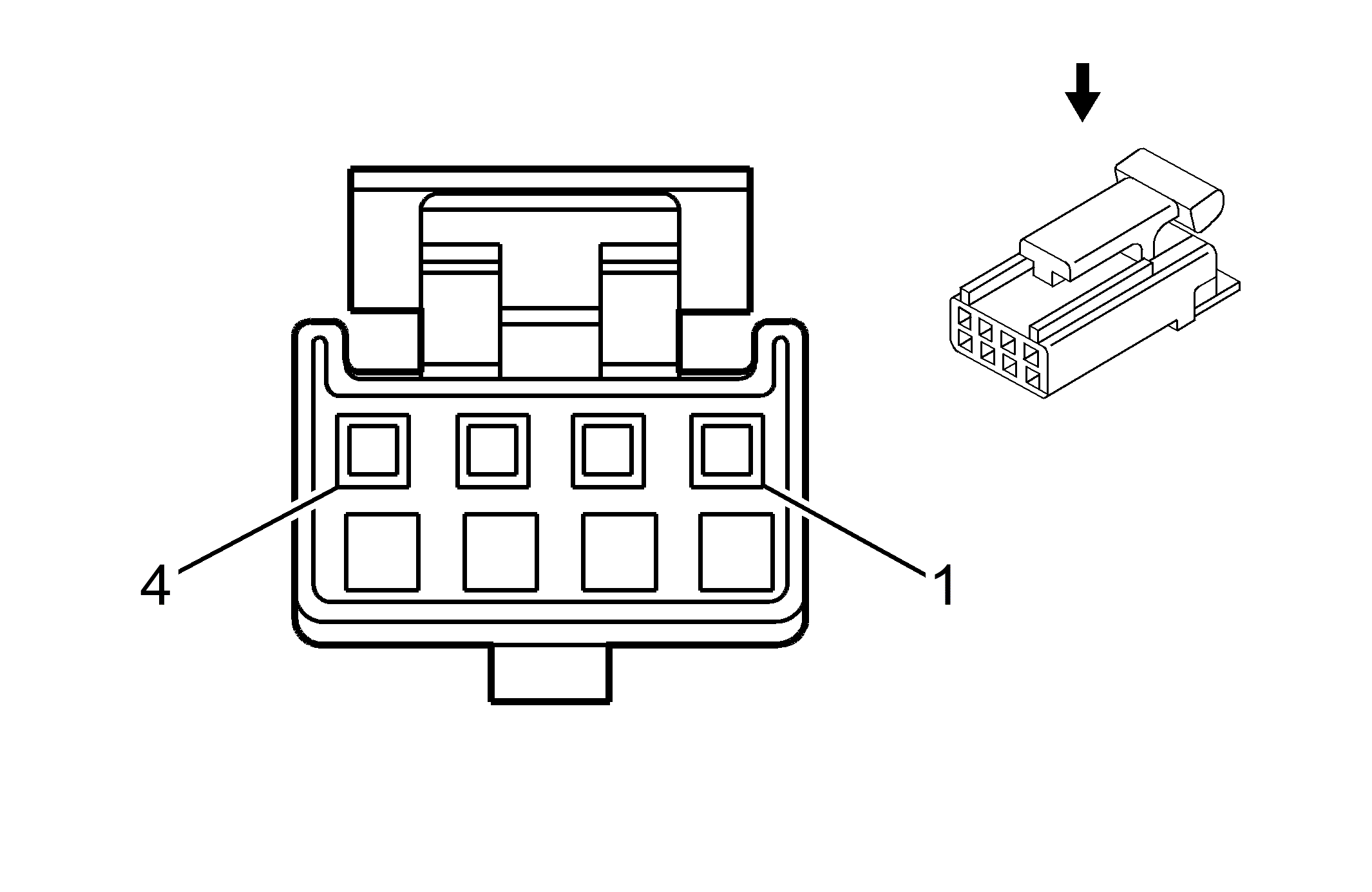 4
1