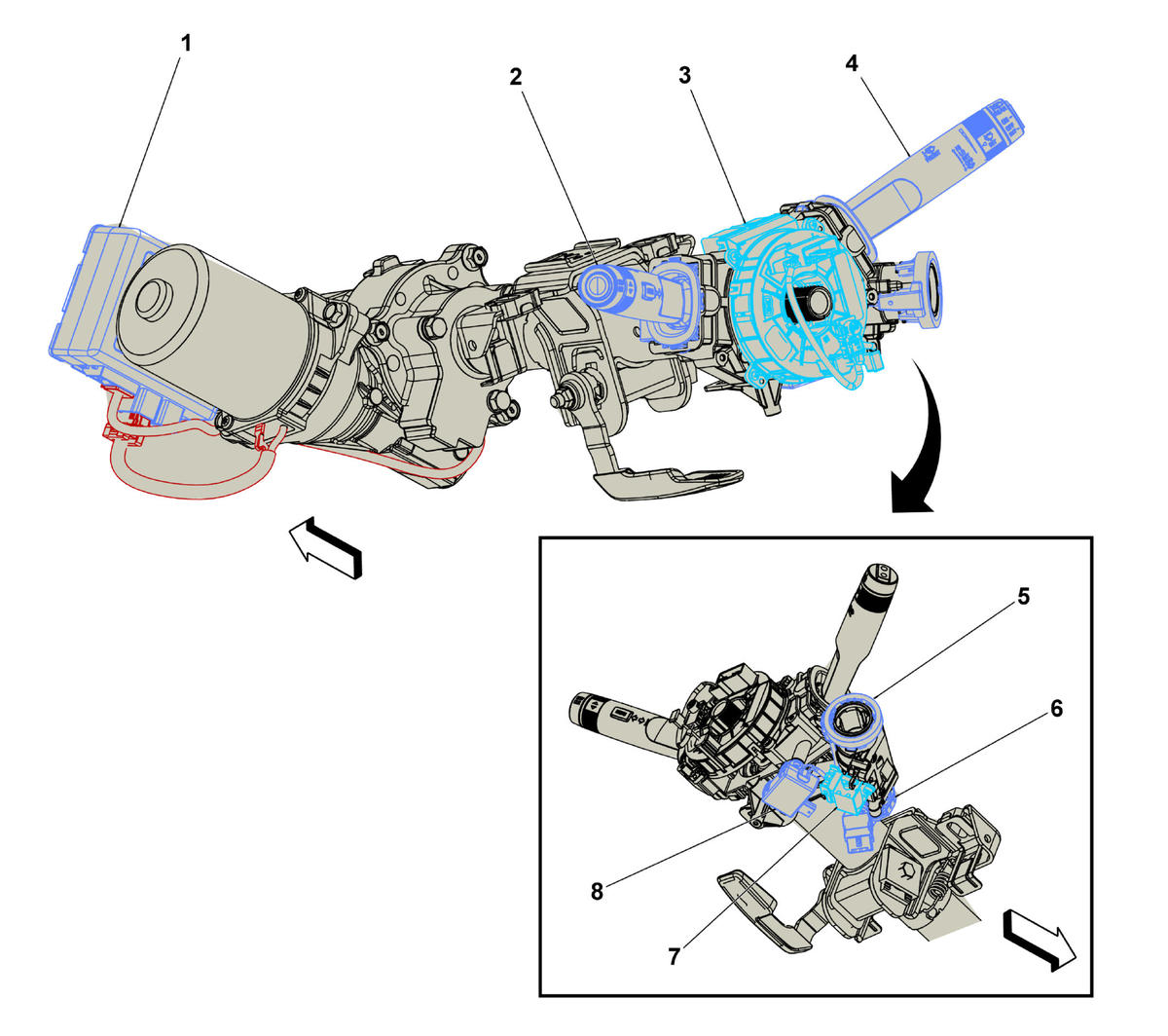 1
2
3
4
5
6
8
7