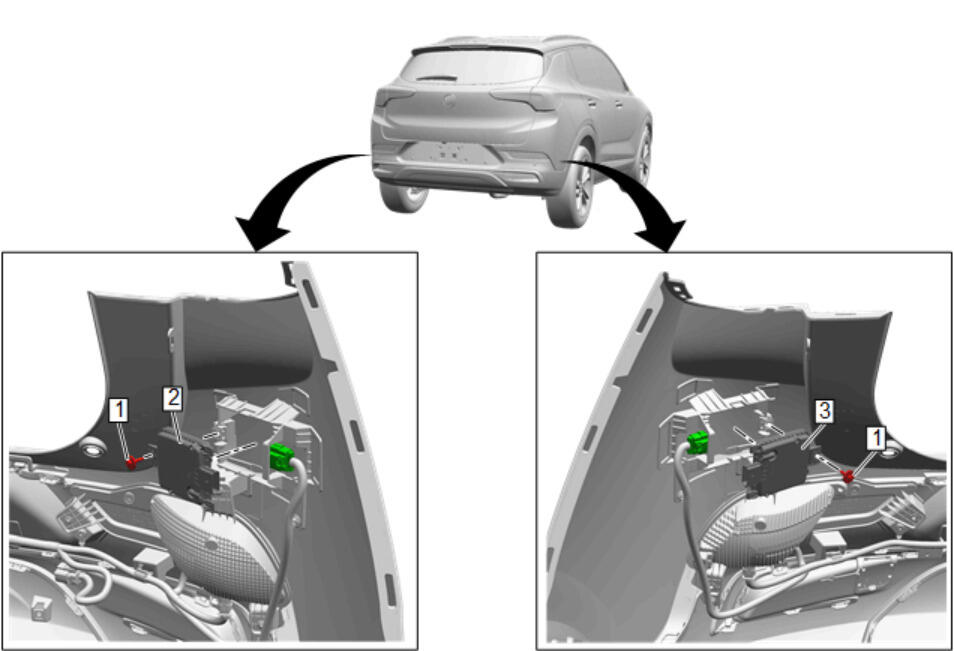 1
2
3
1