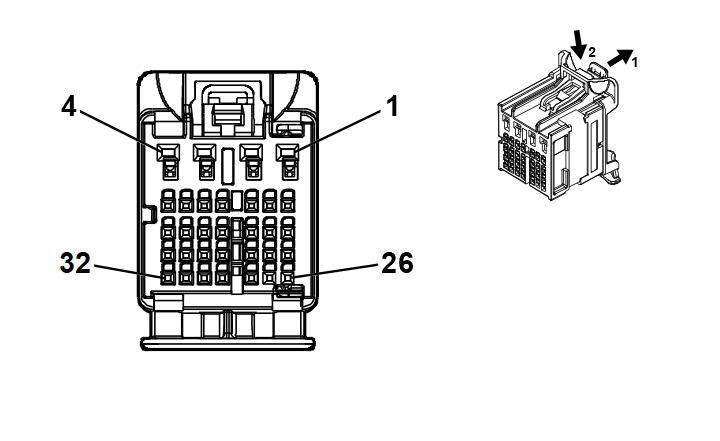 4
1
32
26
2
1