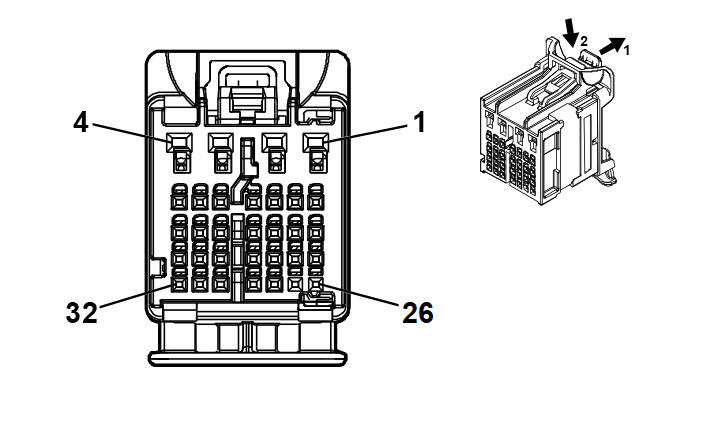 4
1
32
26
2
1