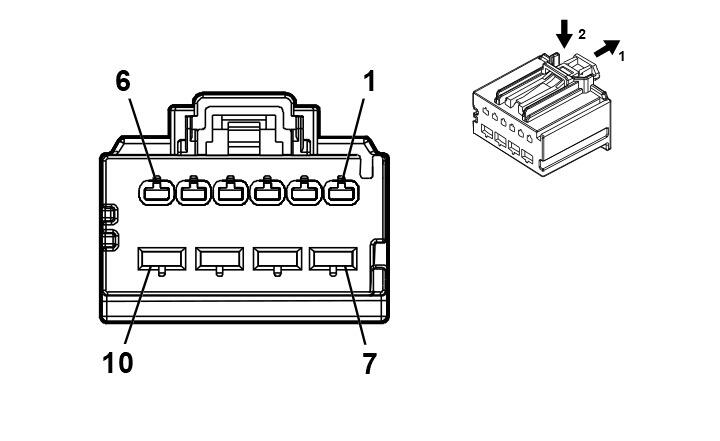 6
1
10
7
2
1