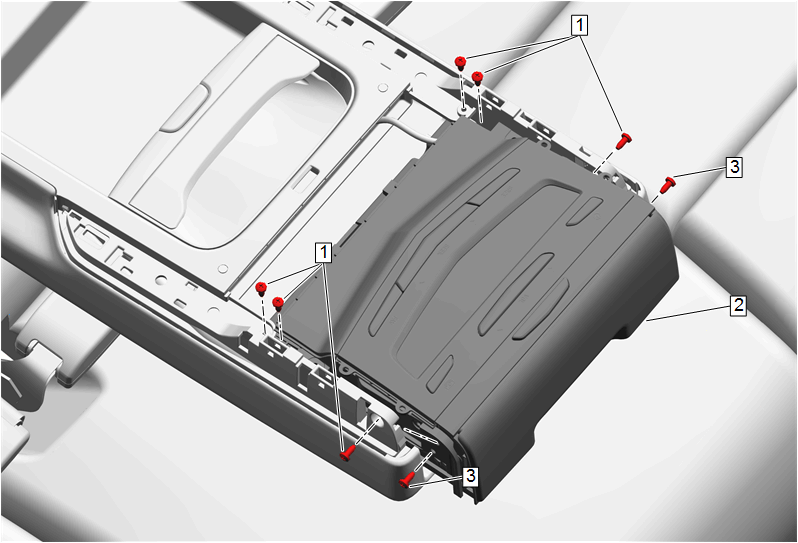 1
3
1
2
3