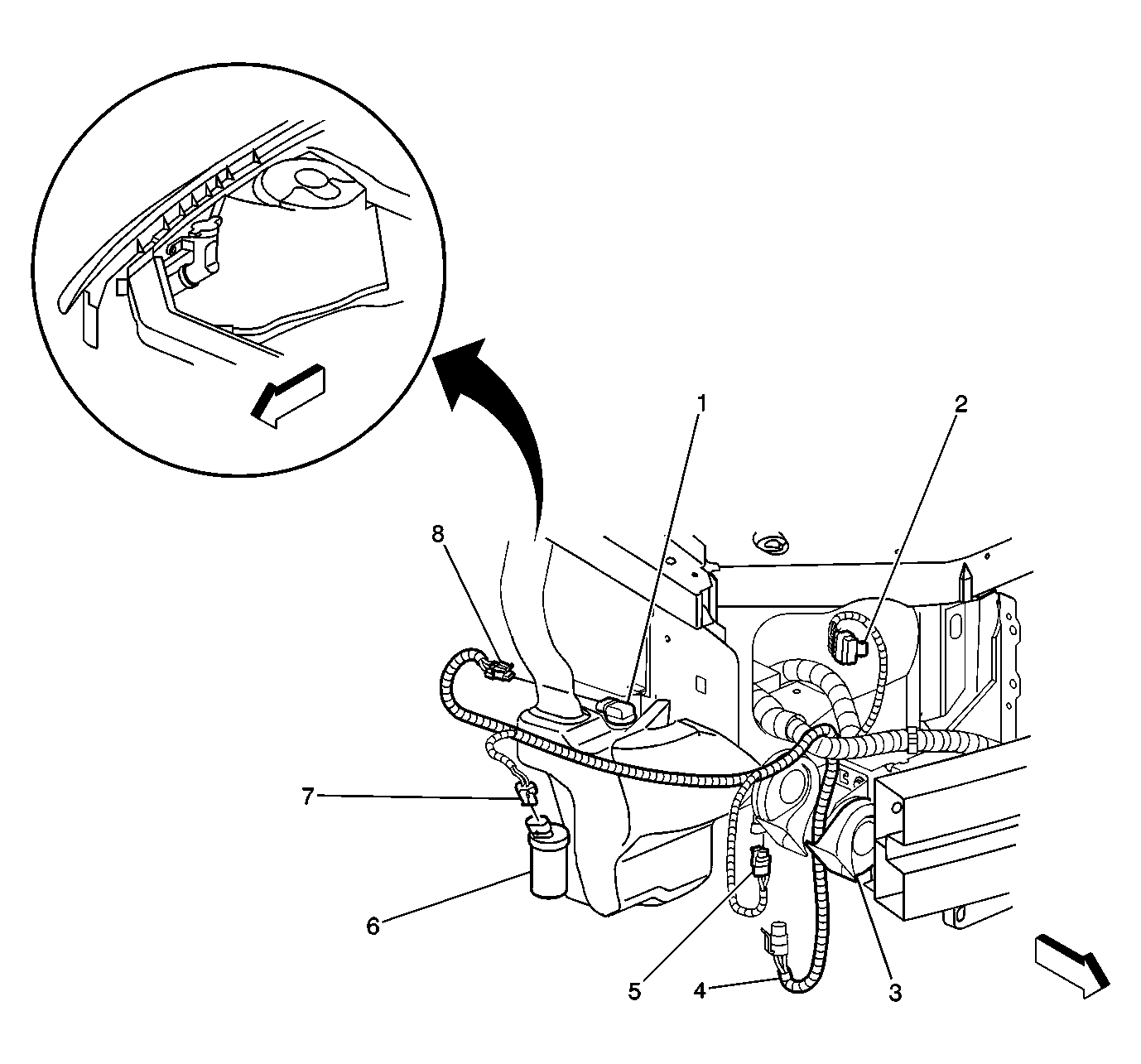 1
2
8
7
6
5
4
3