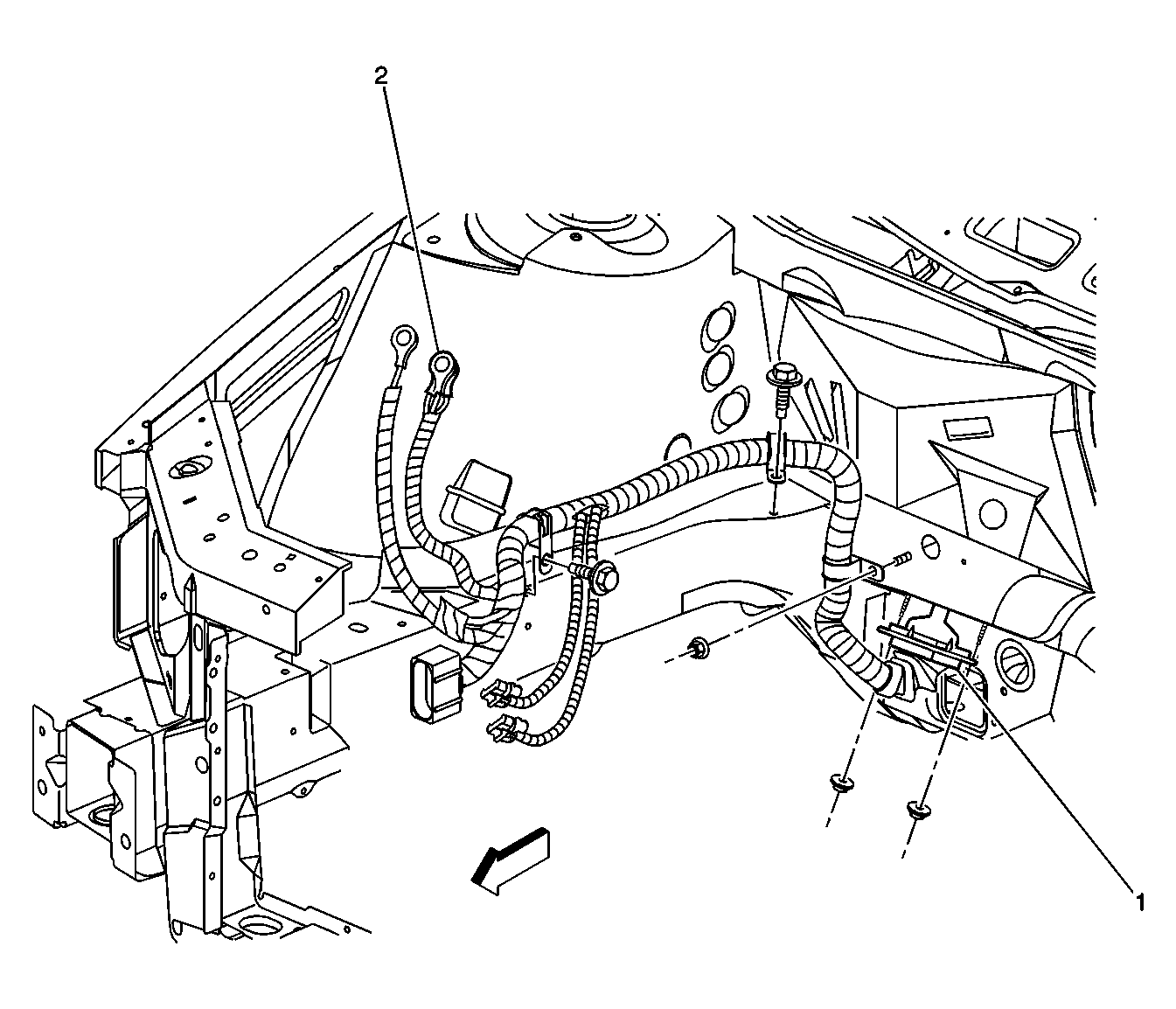 2

1