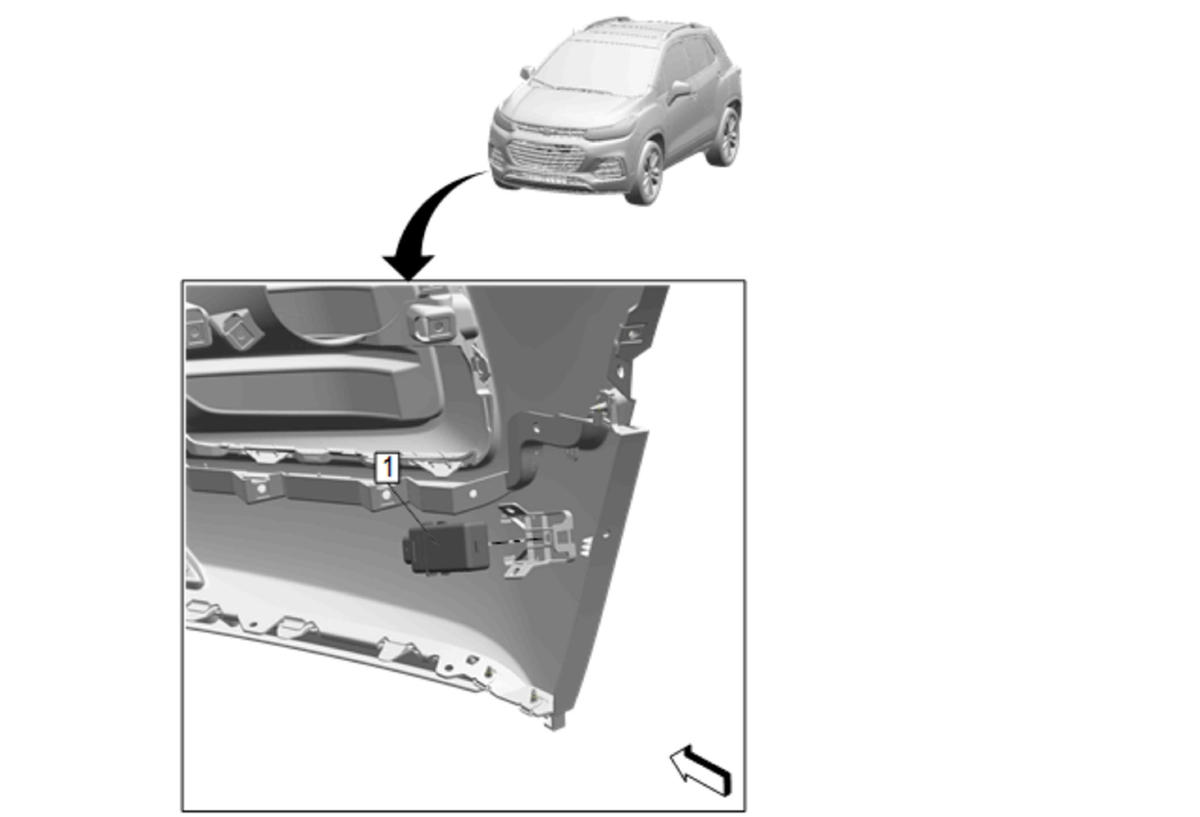 1