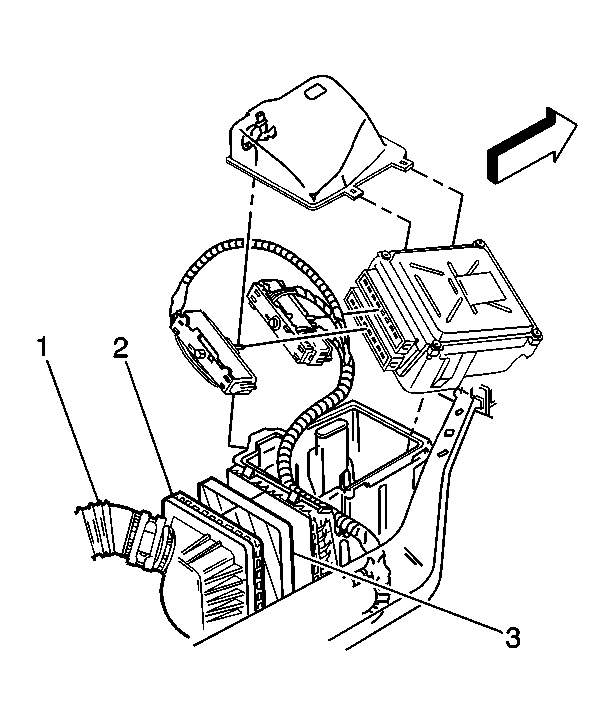 1
2
3