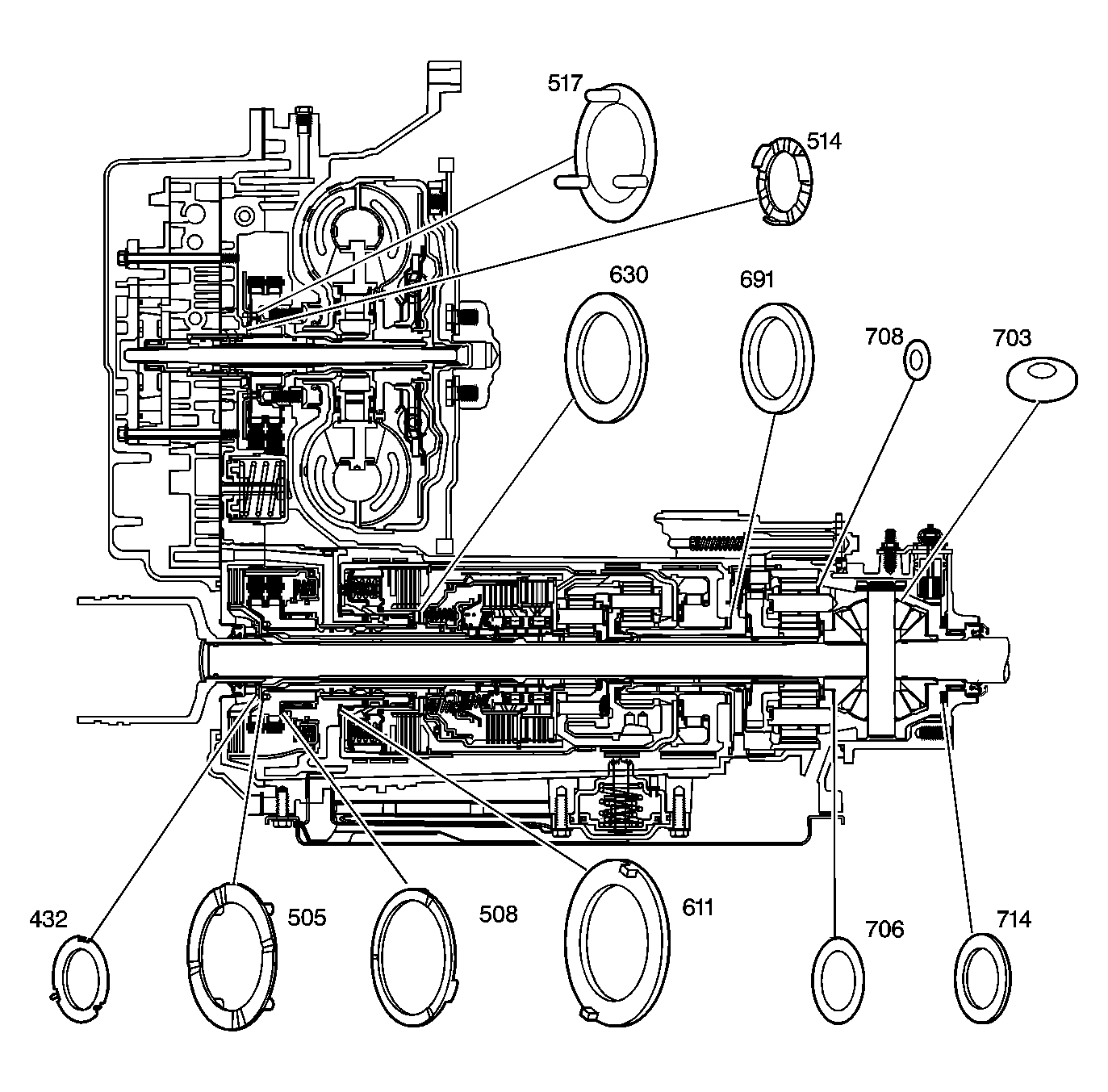 517
514
630
691
708
703
432
505
508
611
706
714