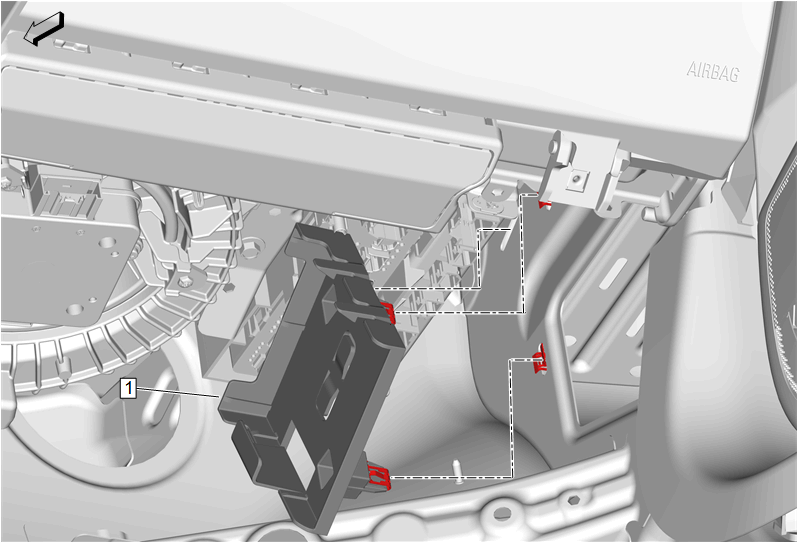 AIRBAG

1