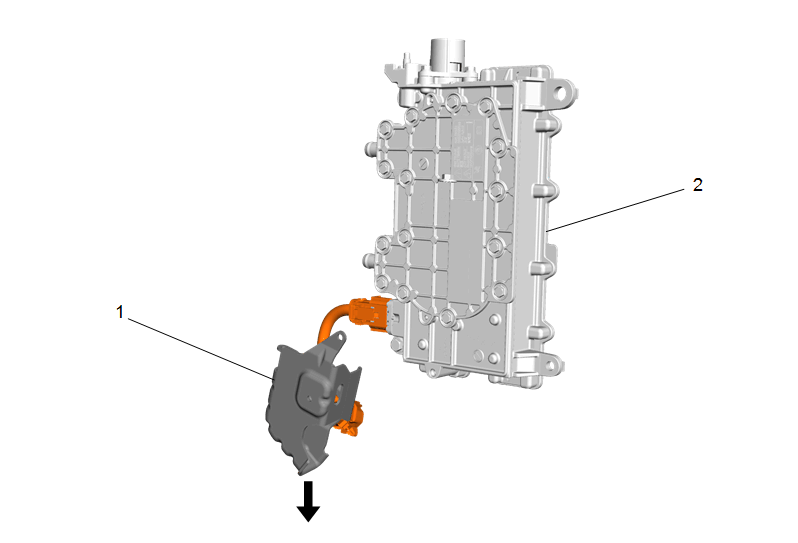 2

1