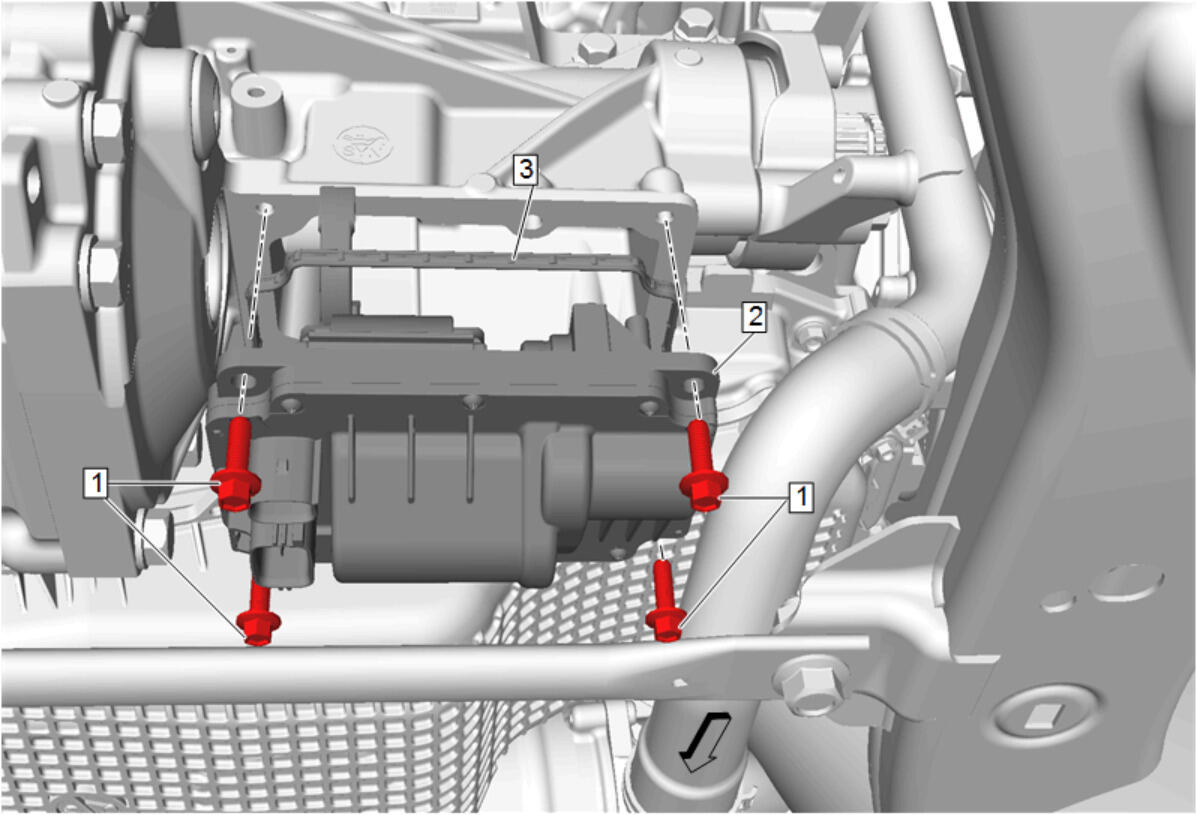 3
2
1
1