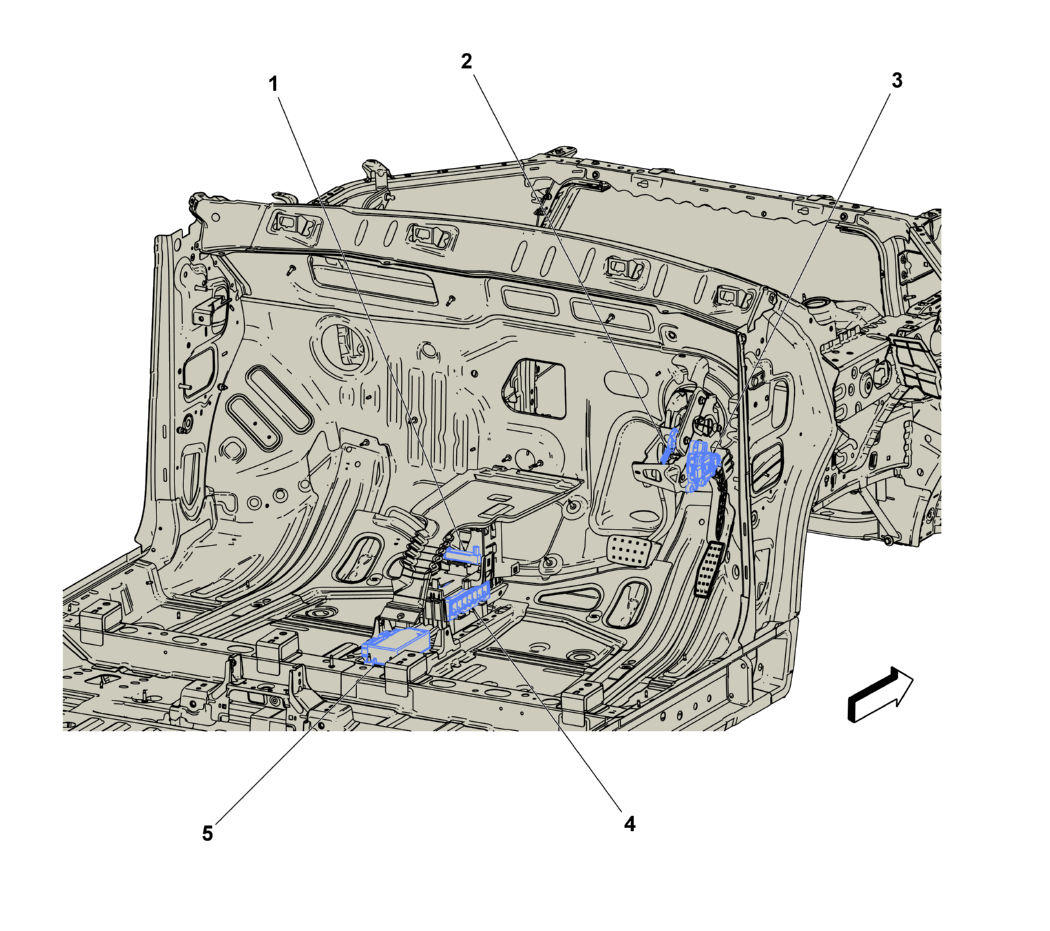 1
2
3
5
4