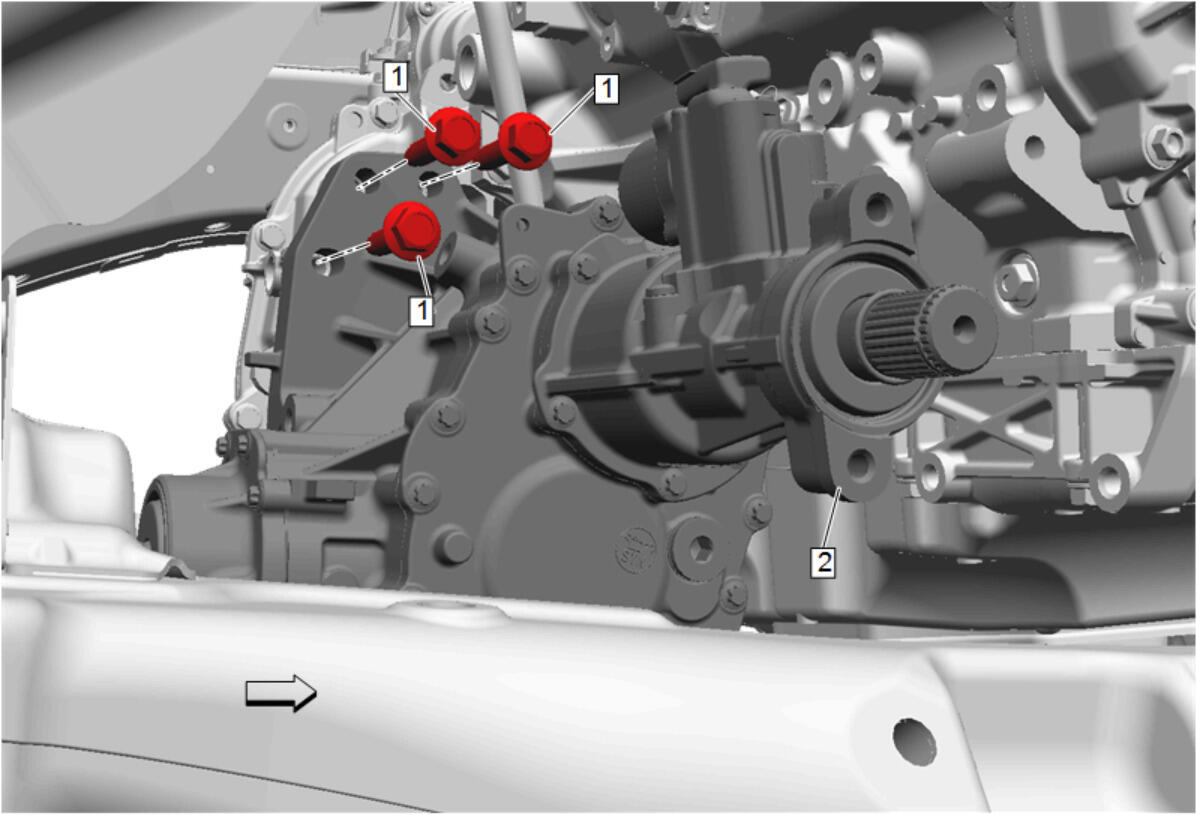 1
1
1
2