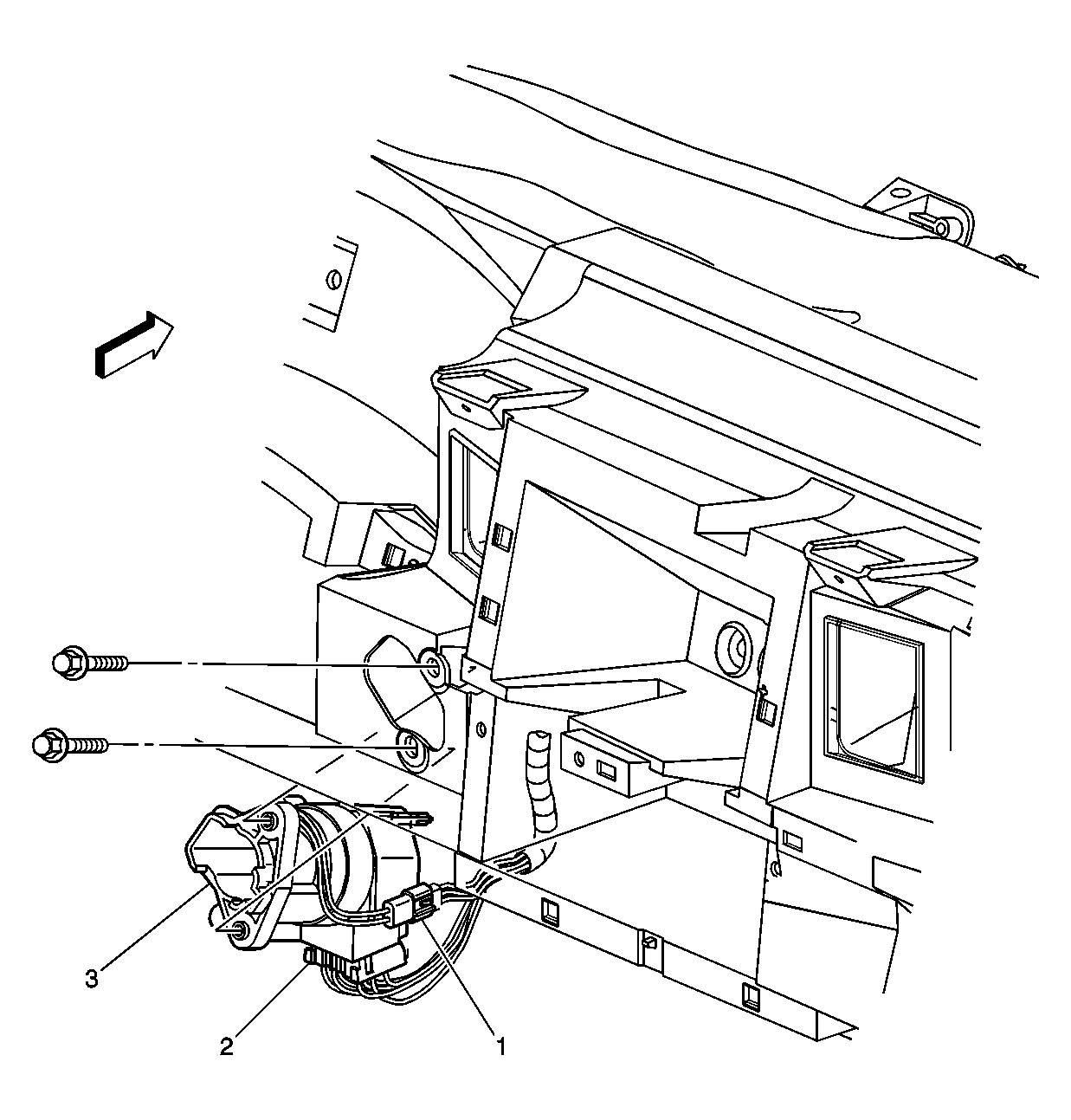 3
2
1