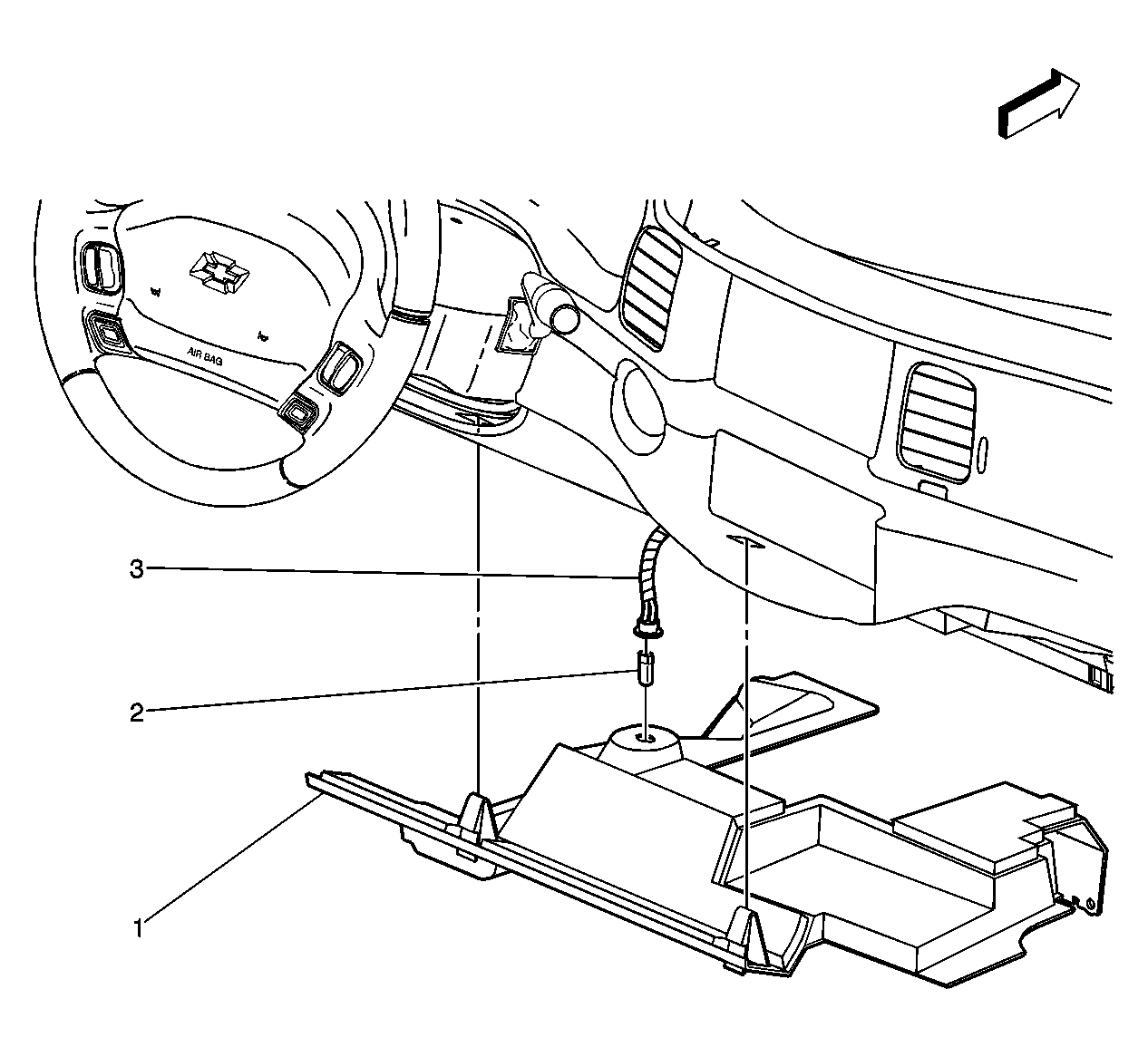 AIR BAG

3

2

1