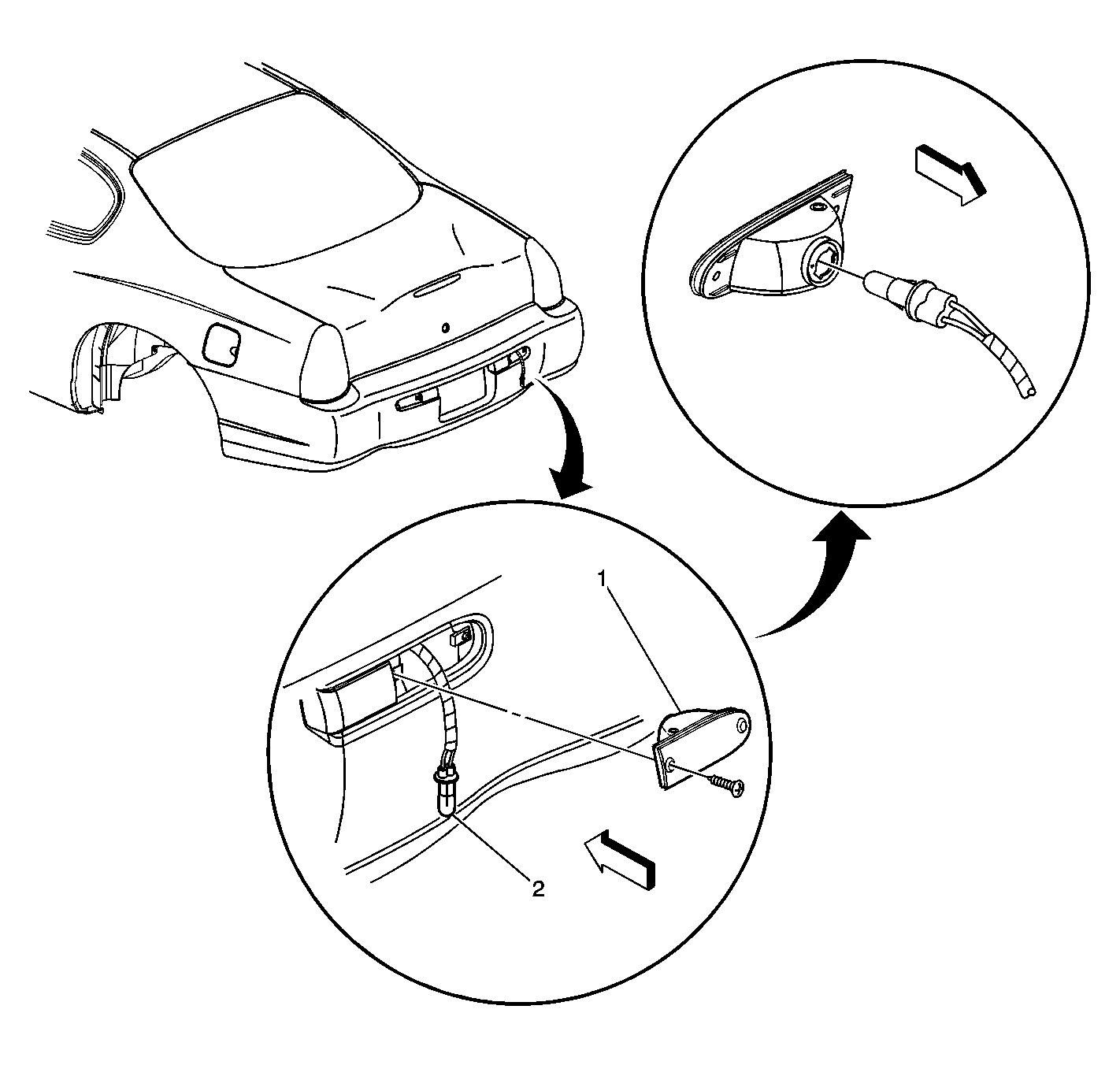 1

2