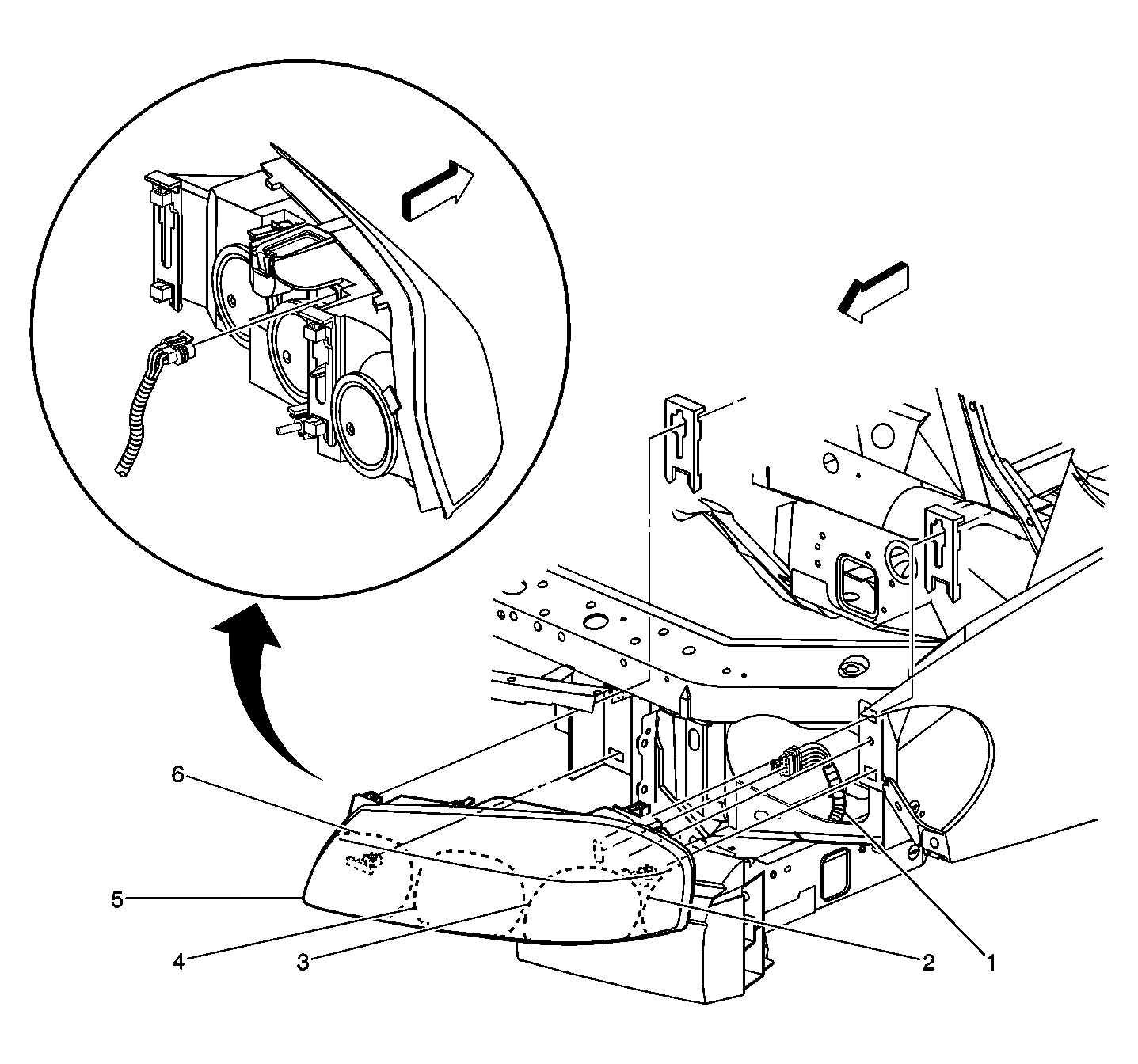 6
5
4
3
2
1