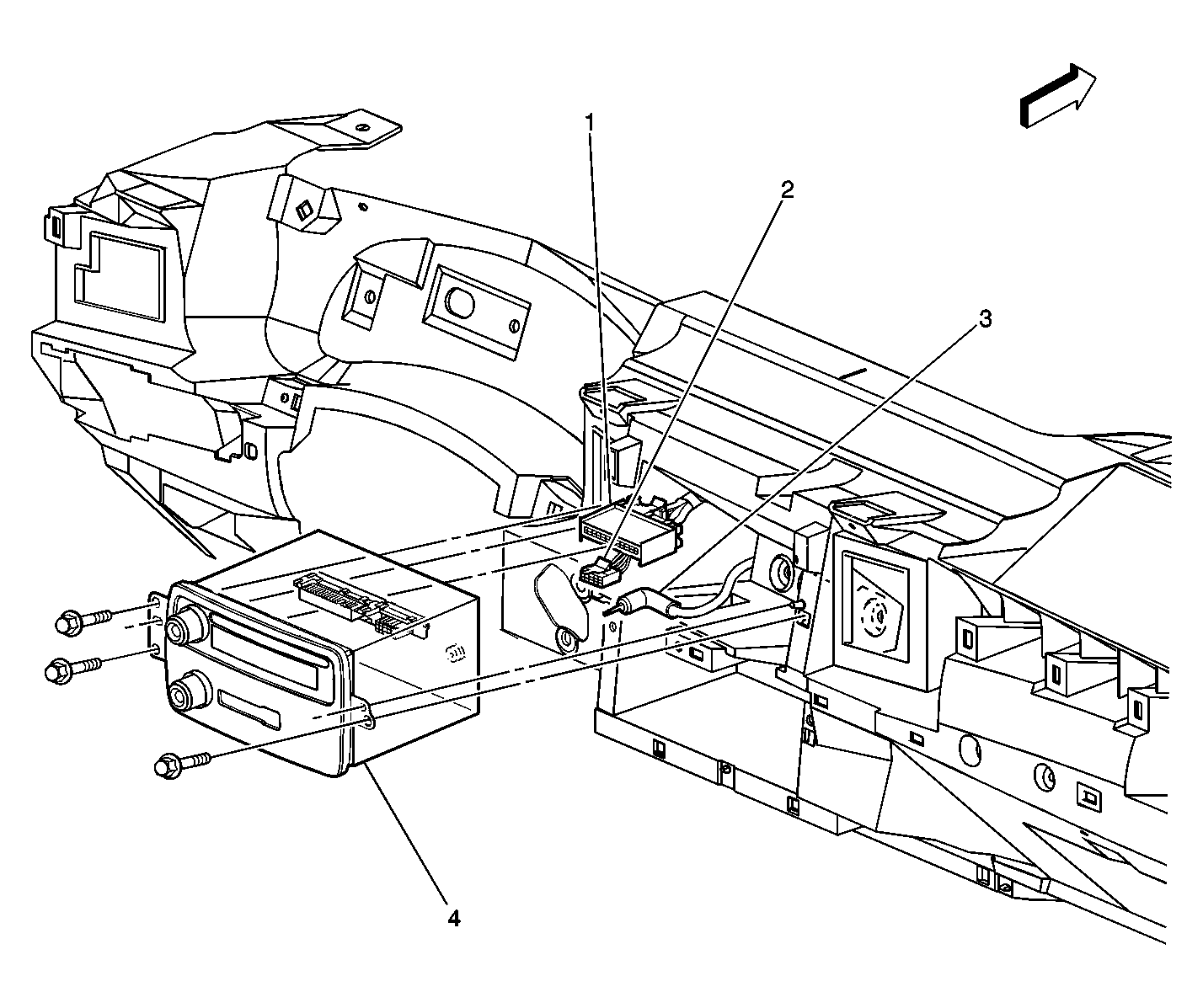 1
2
3
4