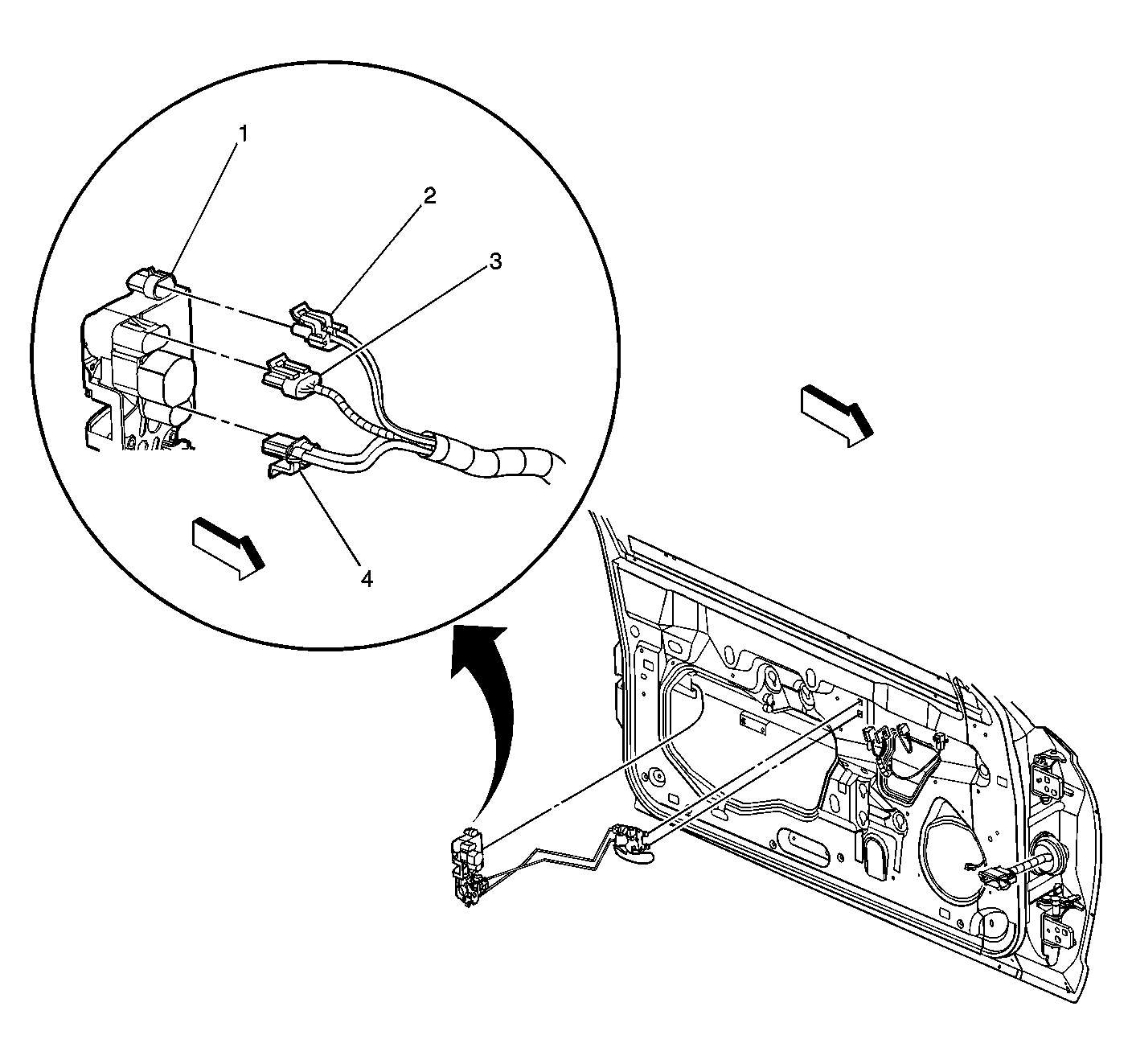 1
2
3
4