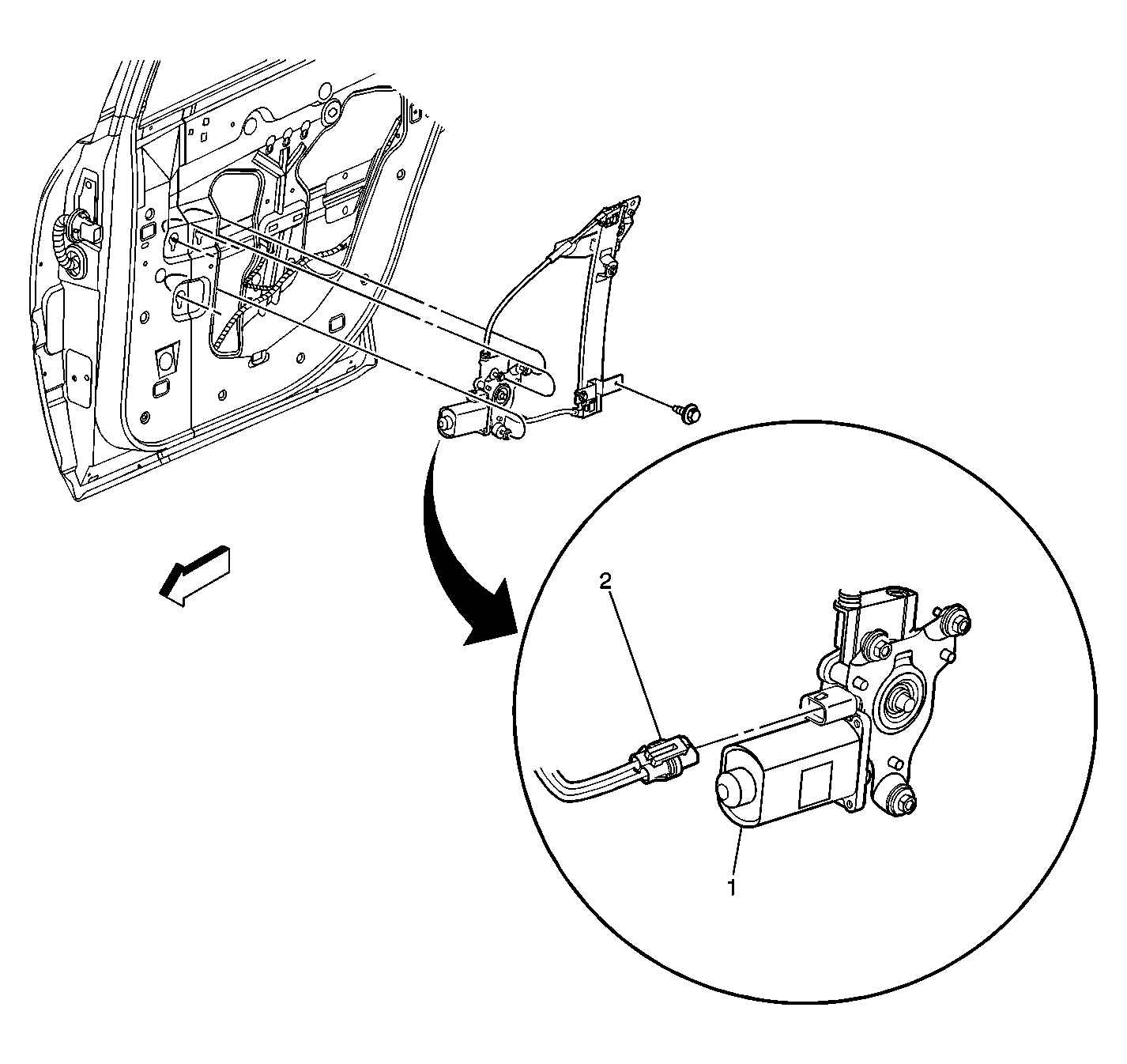 2

1