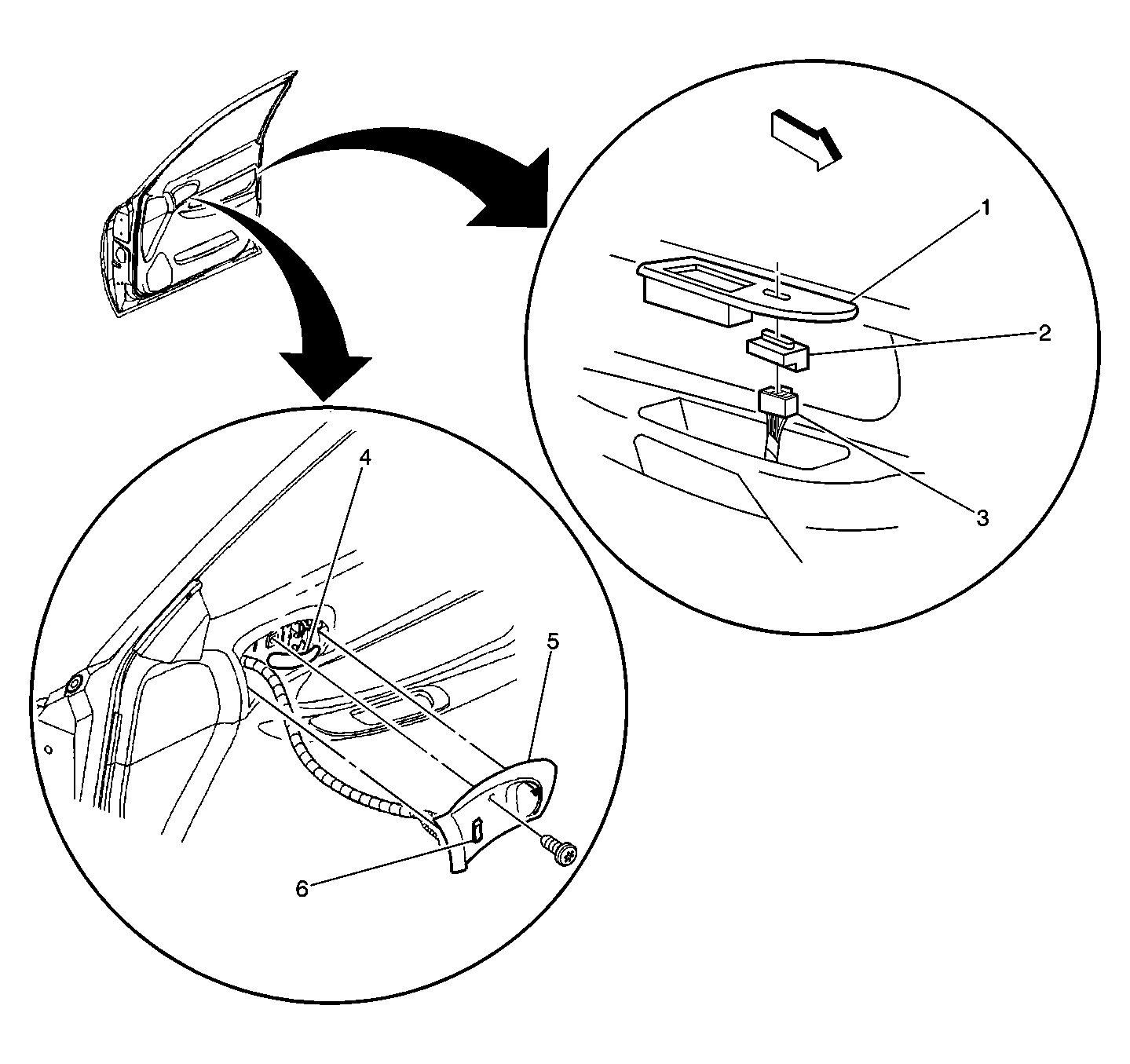 1
2
3
4
5
6