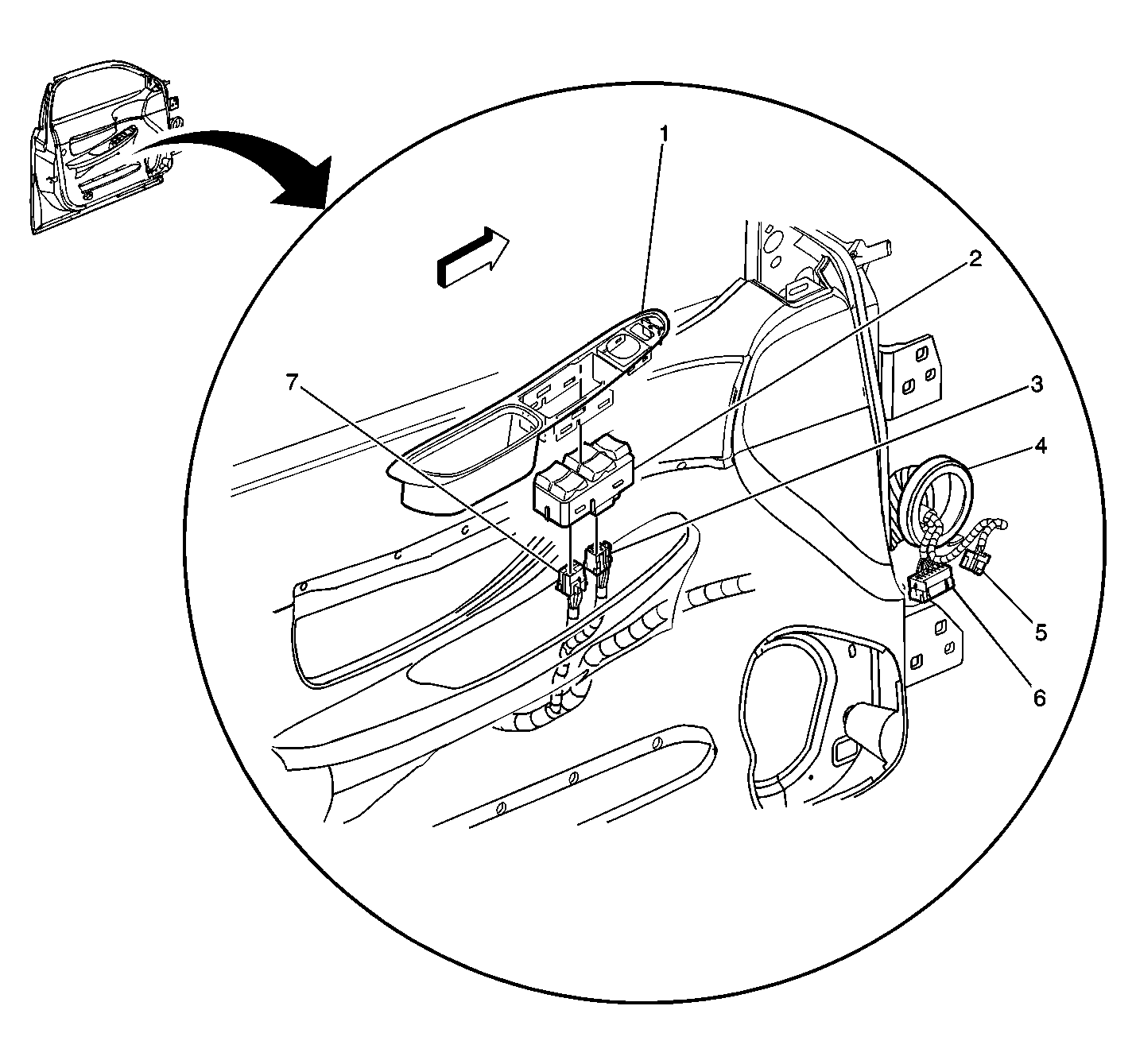 1
2
7
3
4
5
6