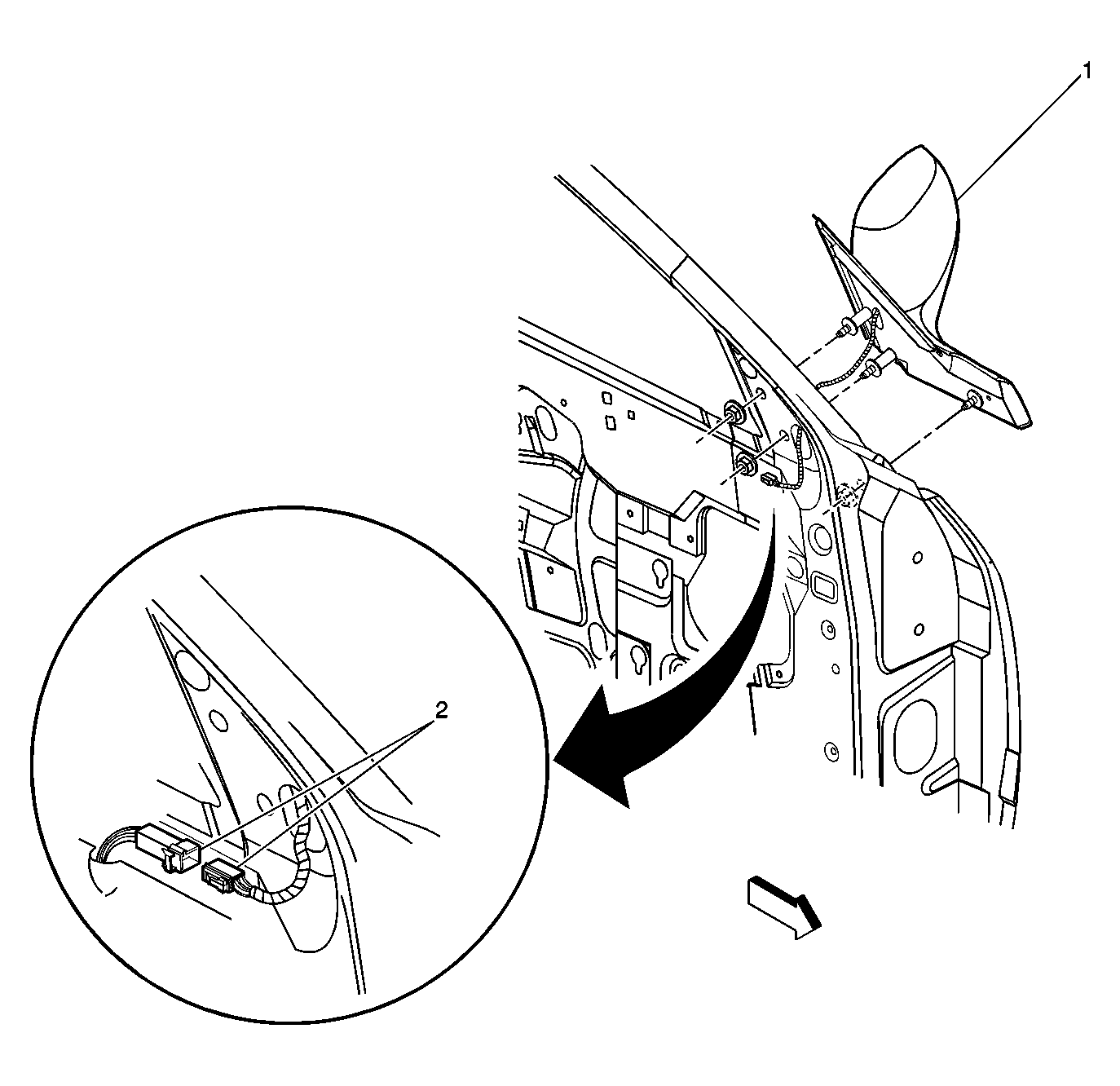 1

2