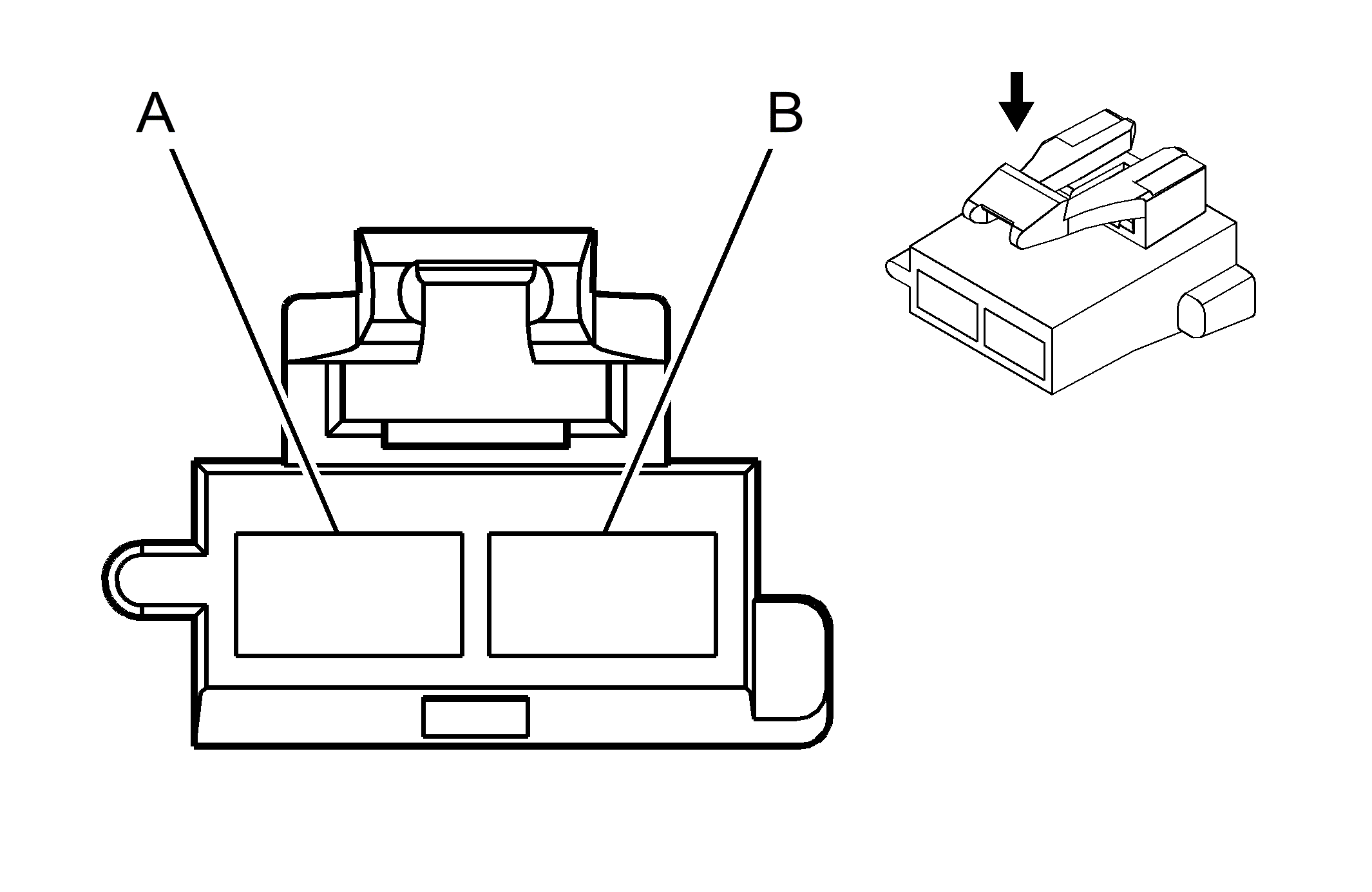 A B