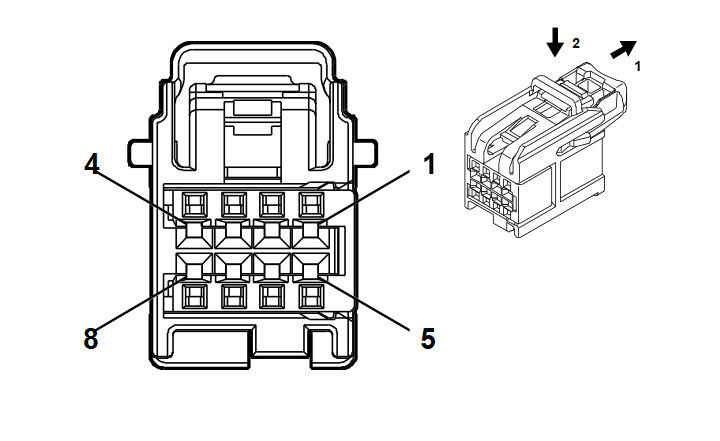 4
1
8
5
2
1