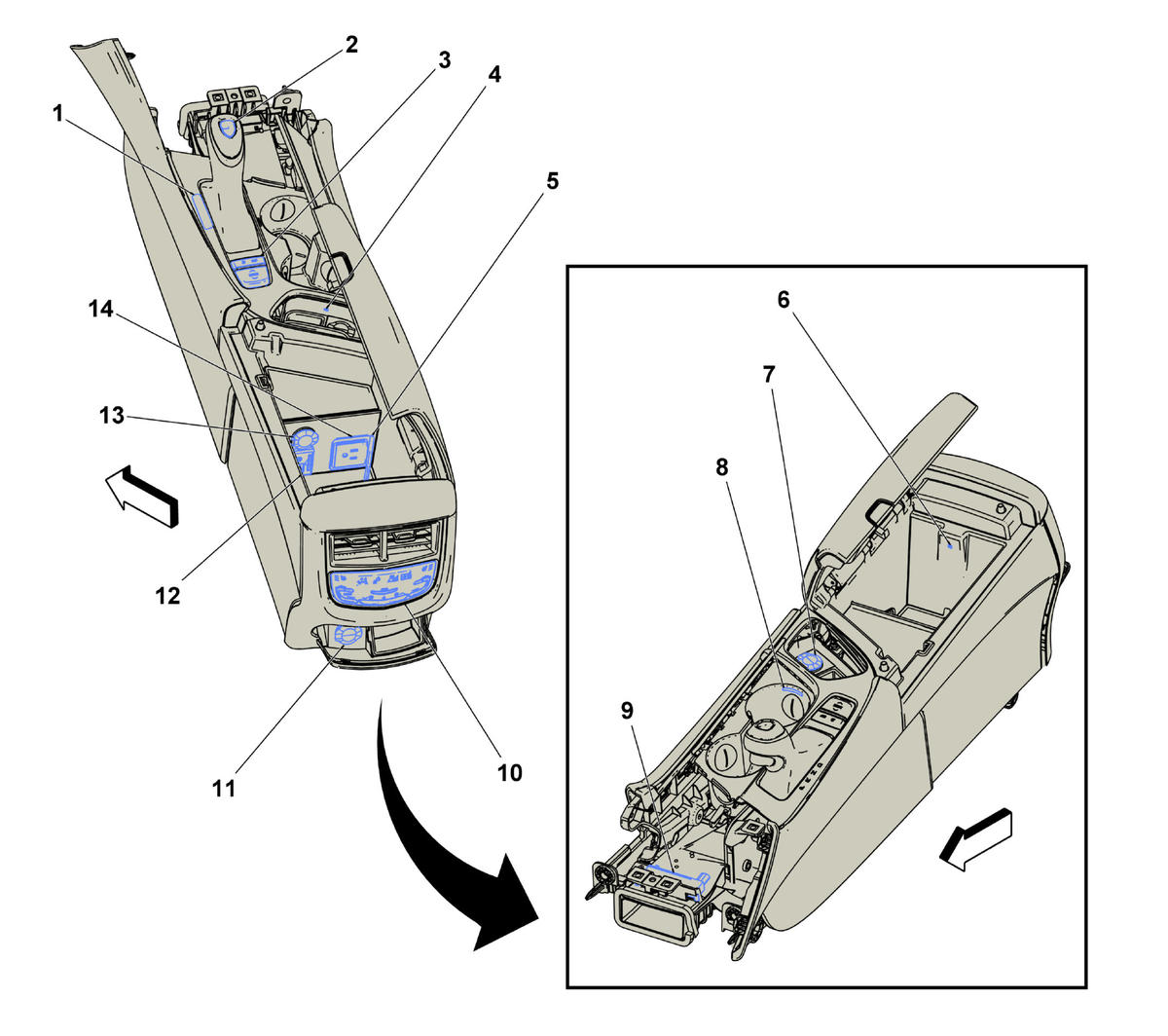 2
3
4
1
5
14
13
12
11
10
6
7
8
9