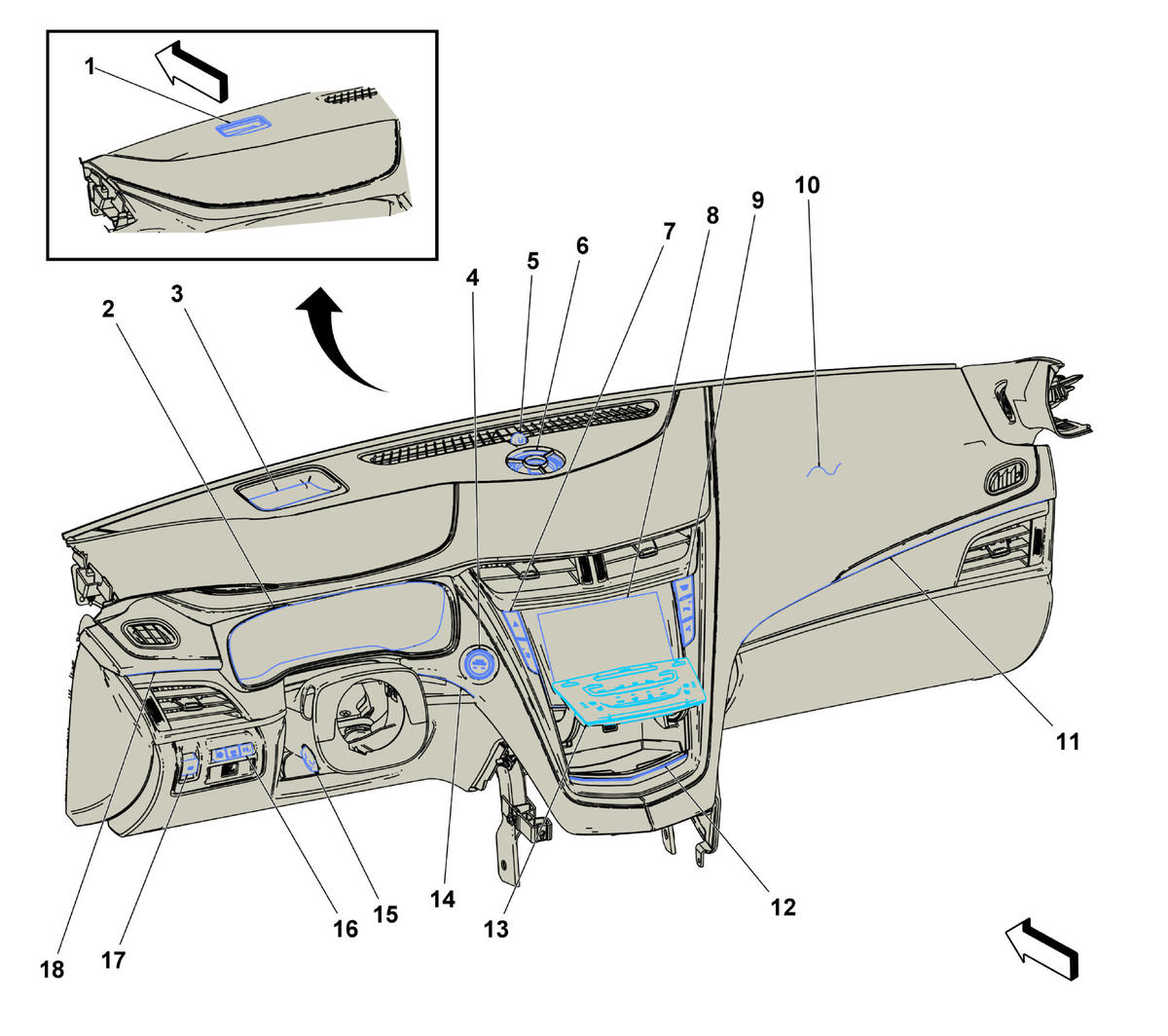 1
2
3
4
5
6
7
8
9
10
11
12
13
14
15
16
17
18