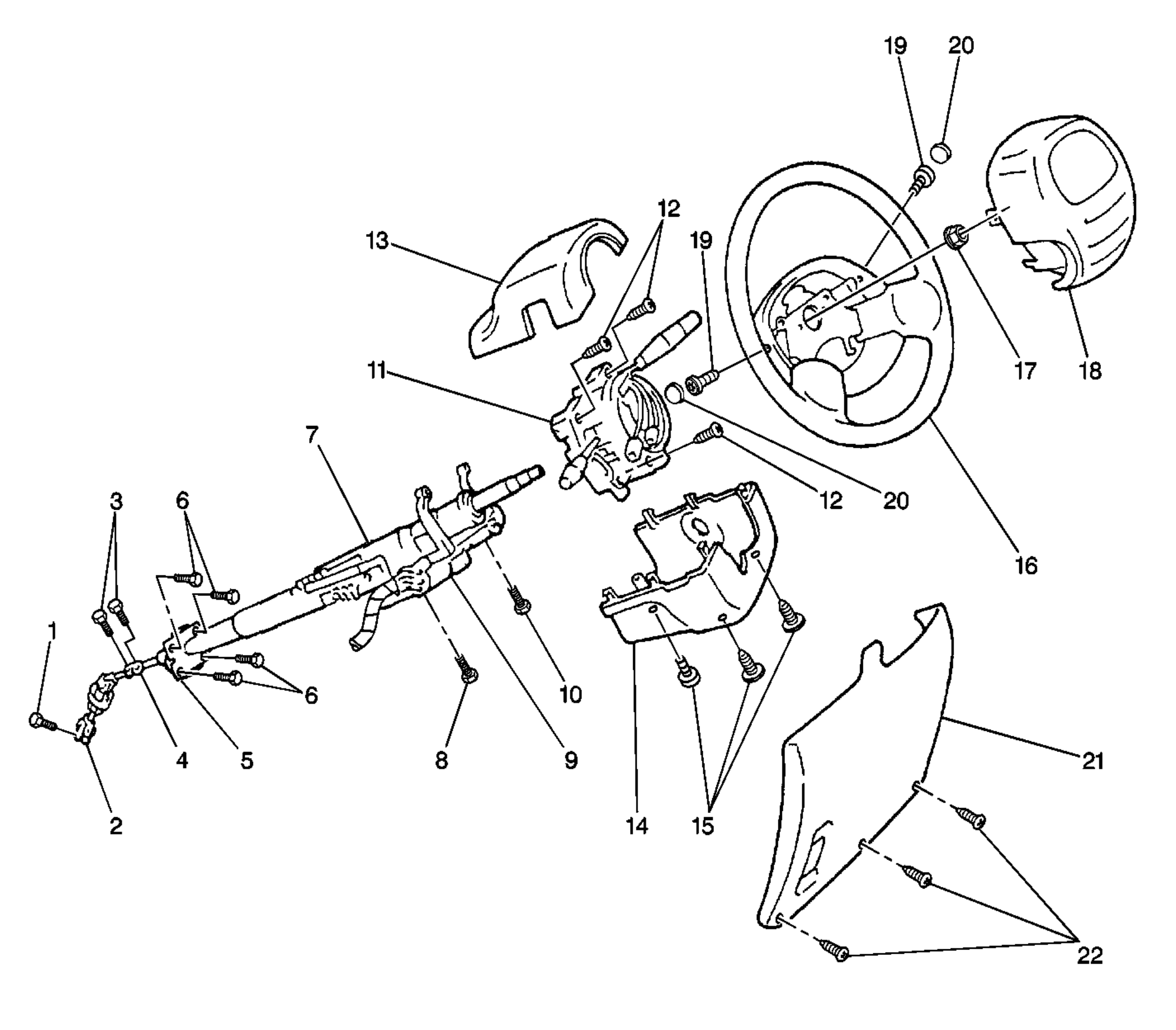 19 20
12
13
19
11
17 18
7
12 20
3 6
16
1
6
10
4 5 8 9
21
2
14 15
22