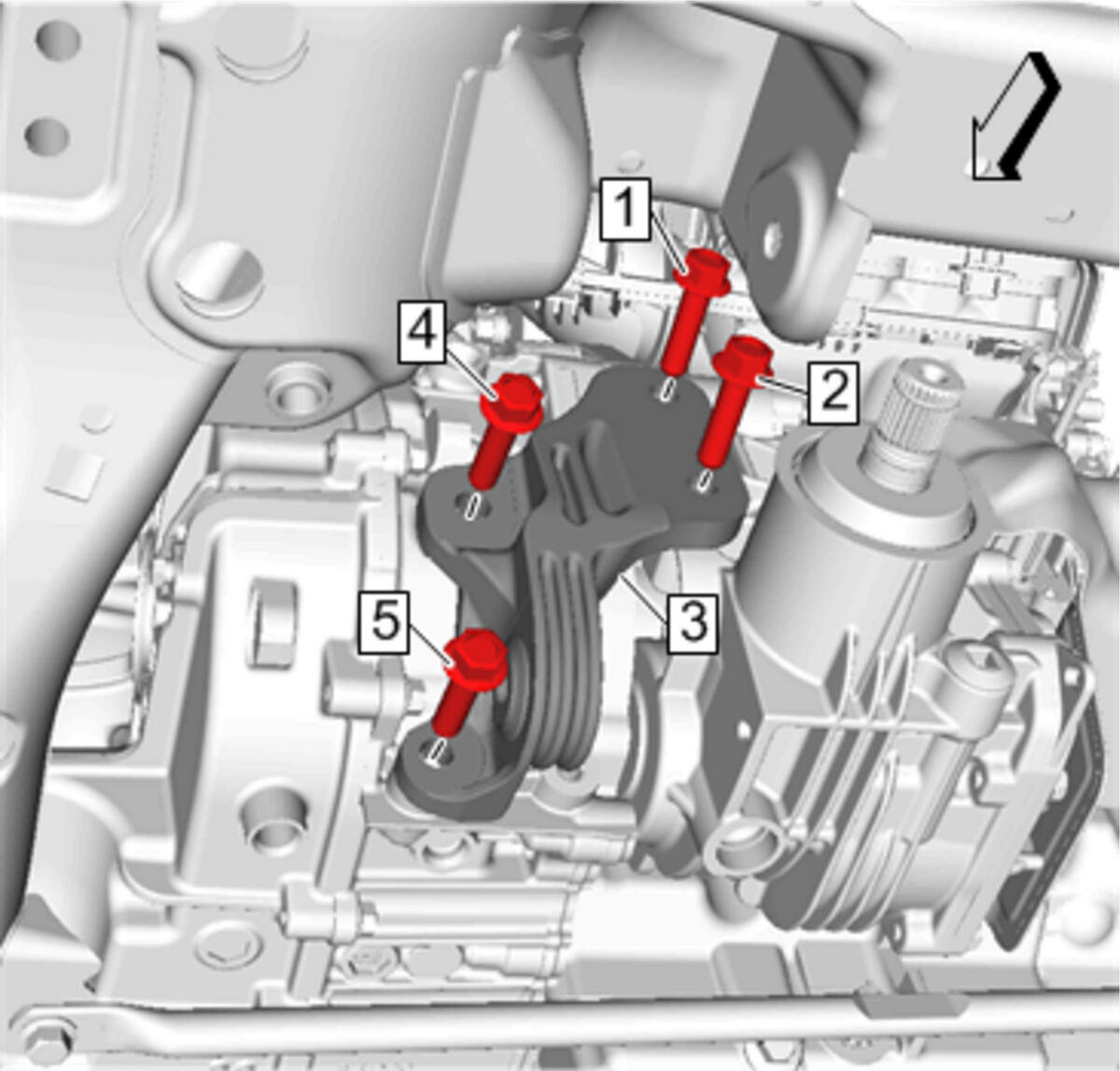 1
4
2
5
3