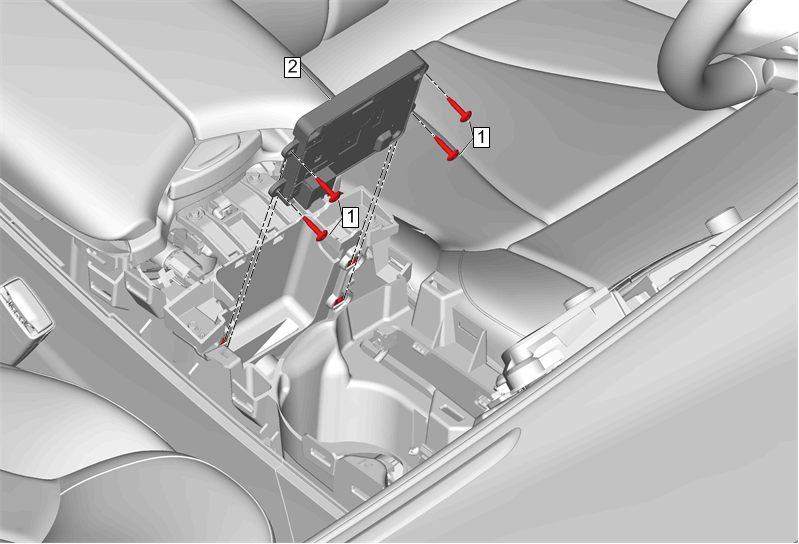 2
1
1