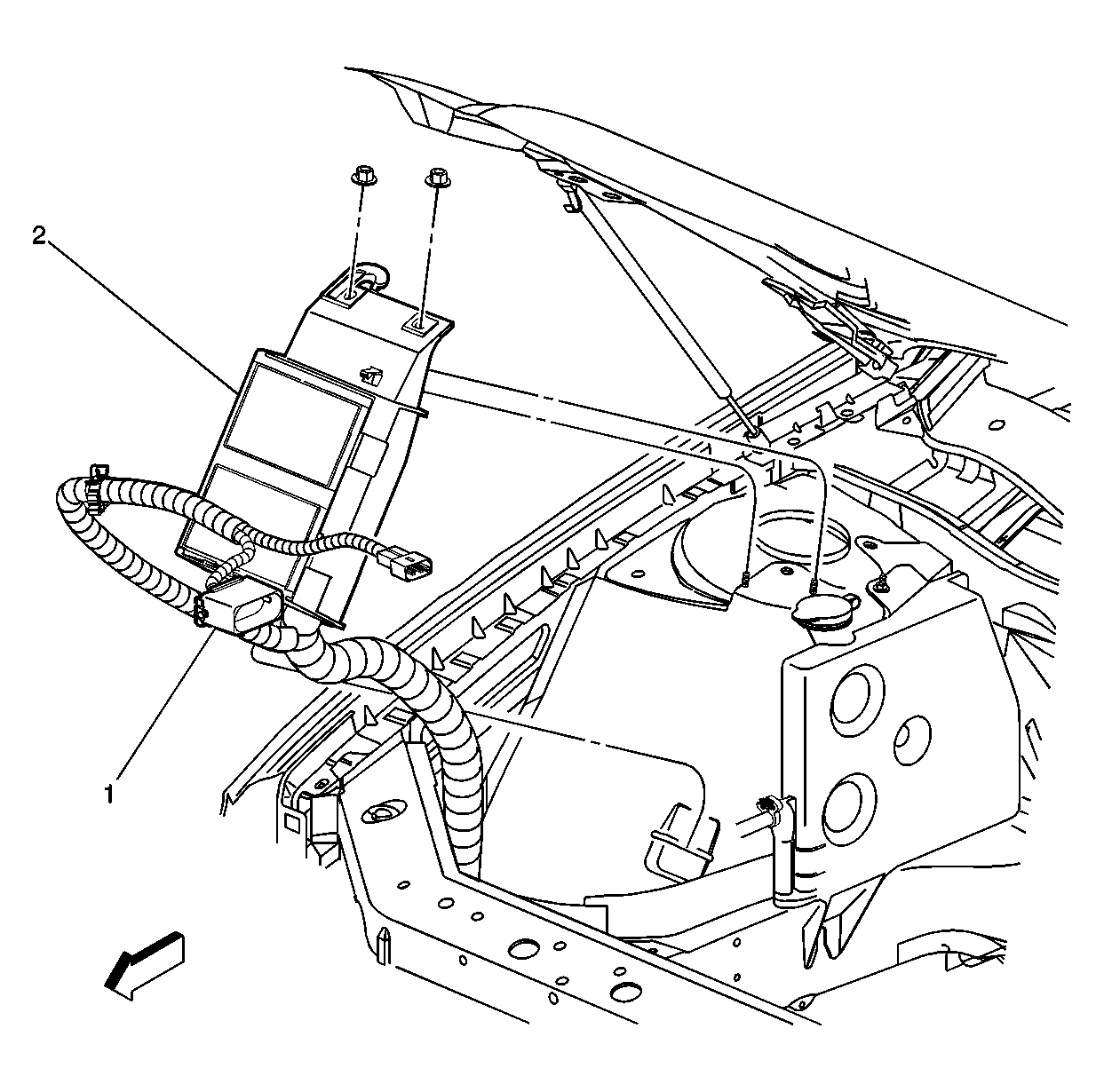 2

1