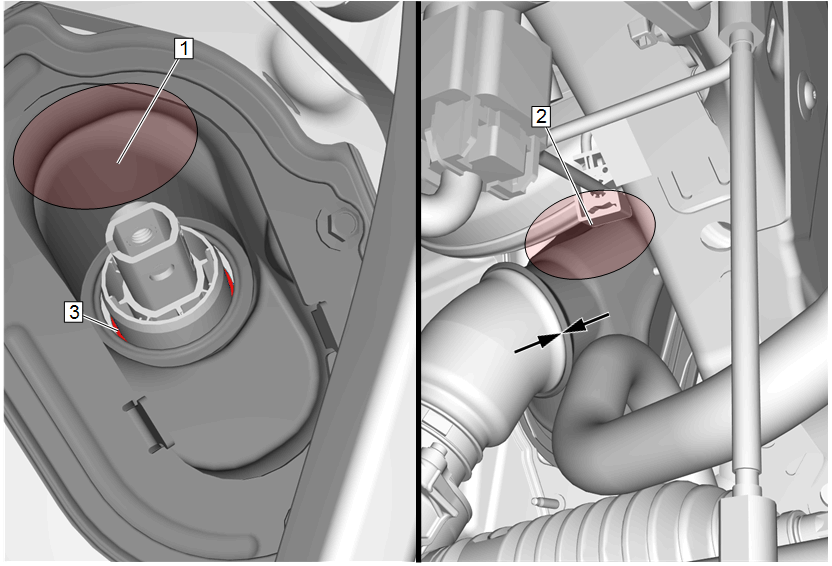 1
3
2