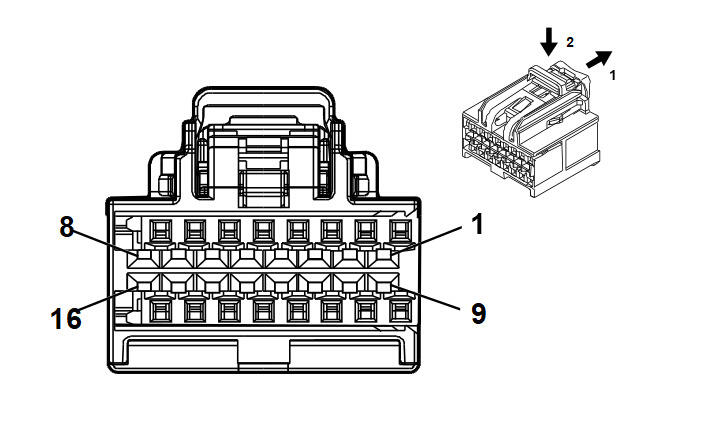 2
1
8
1
16
9