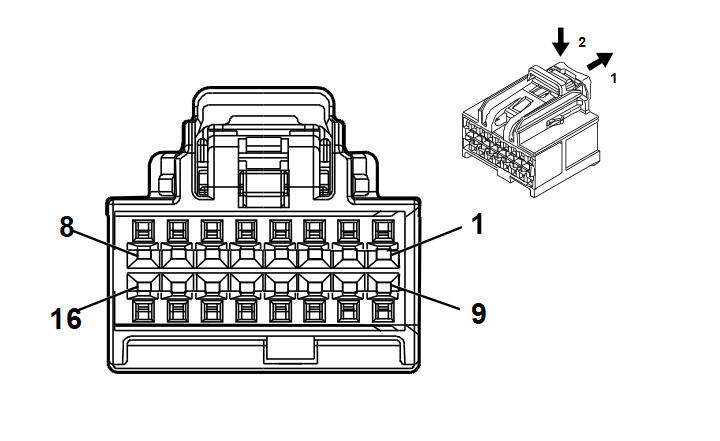 2
1
8
1
16
9