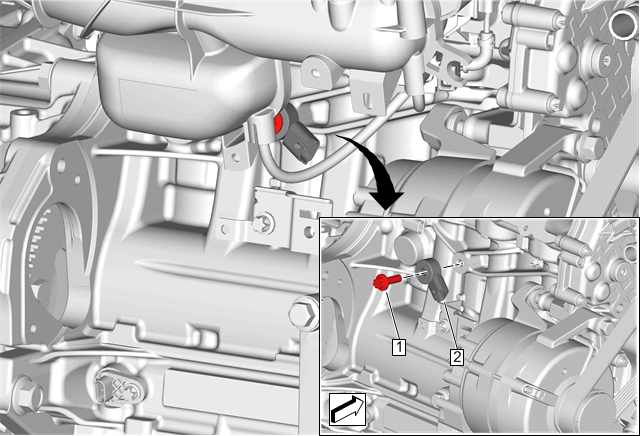 1
2