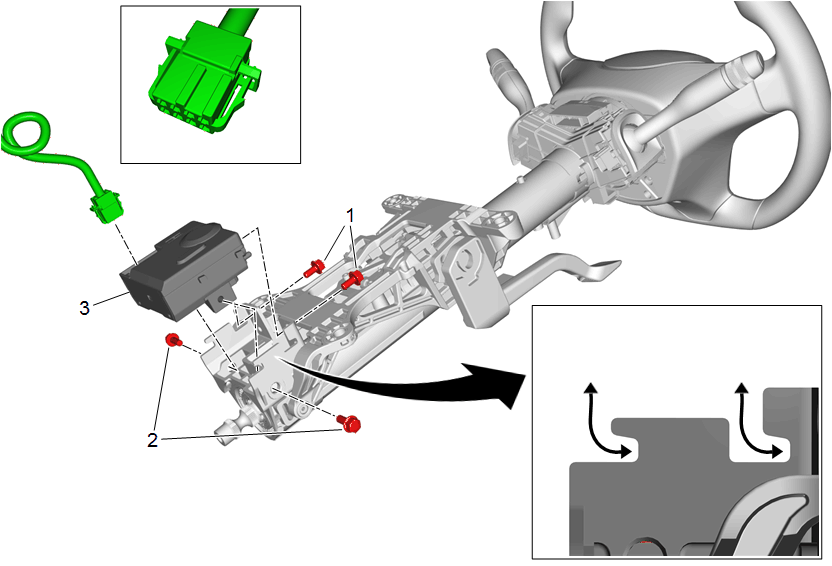 1
3
2