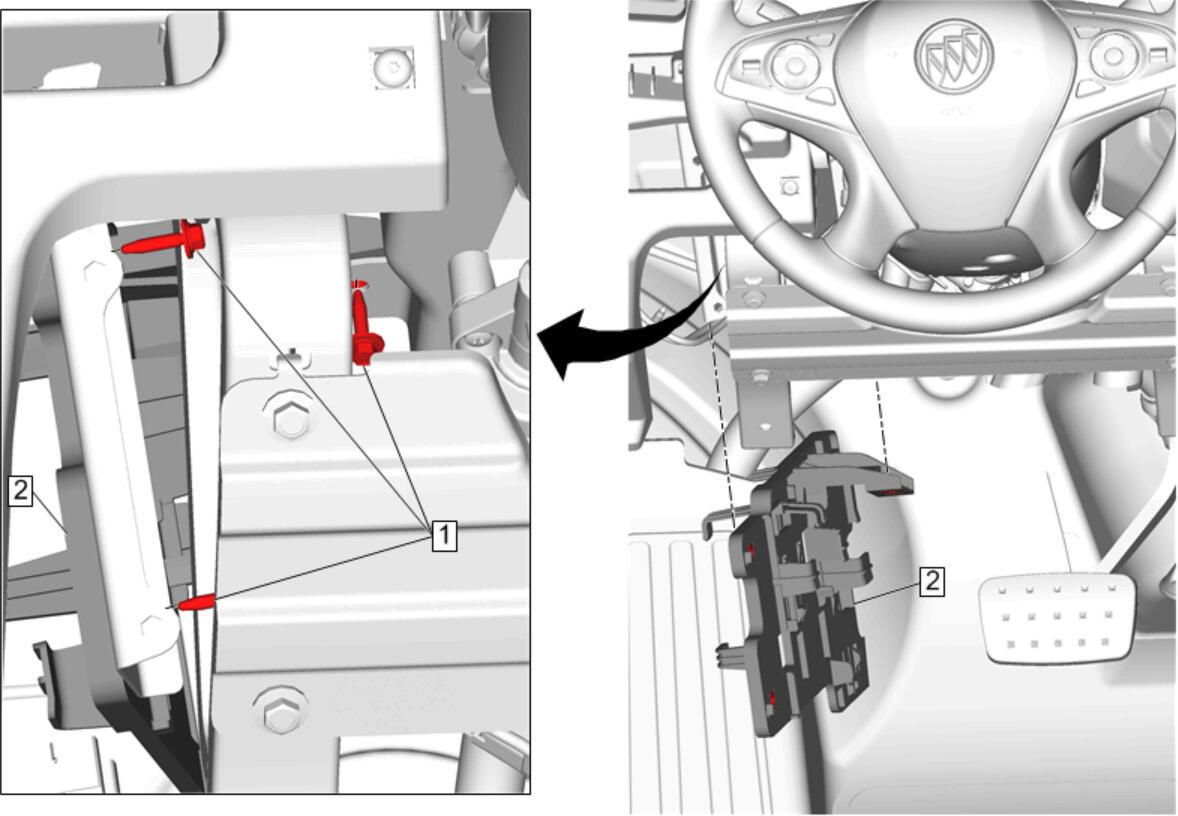 2
1
2