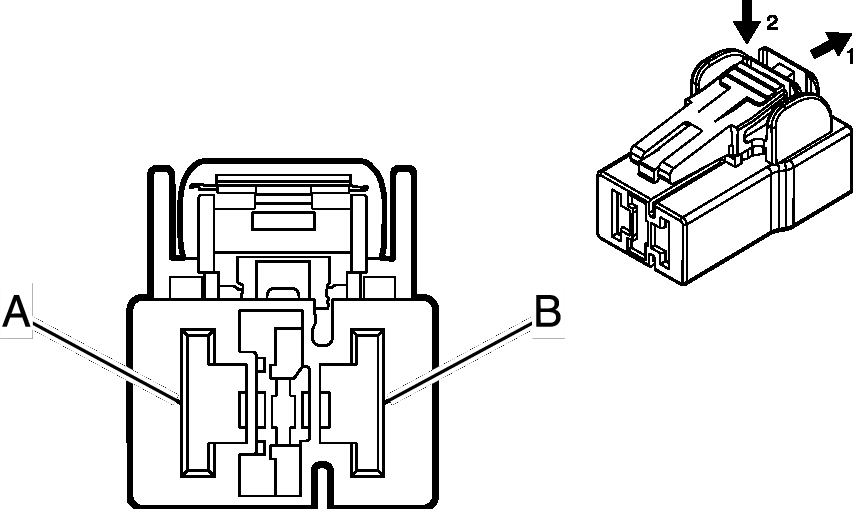 2
1
A
B