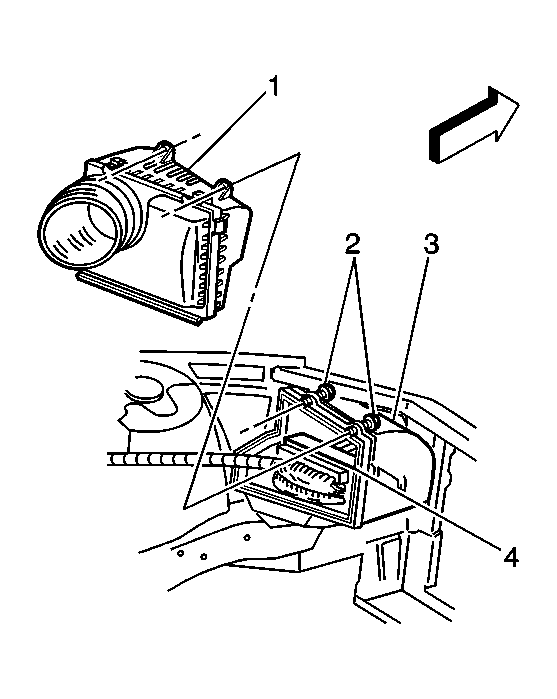 1
2
3
4