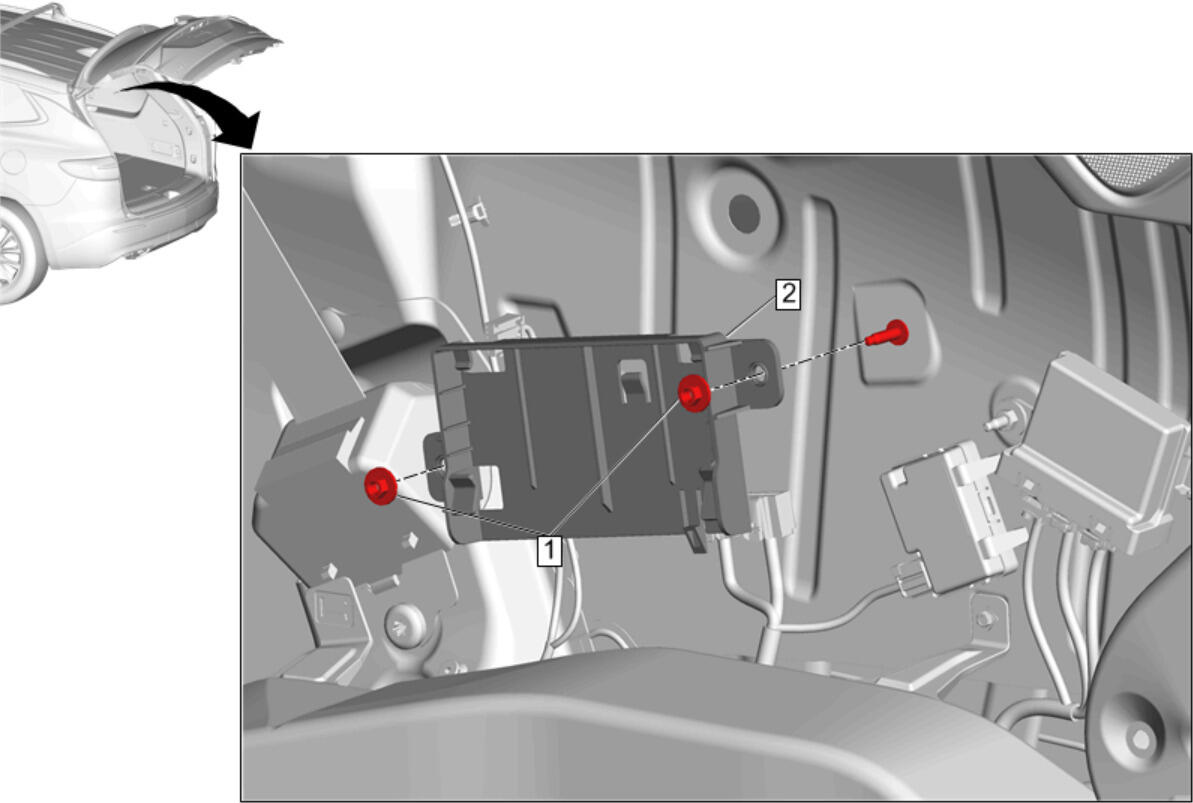 2

1