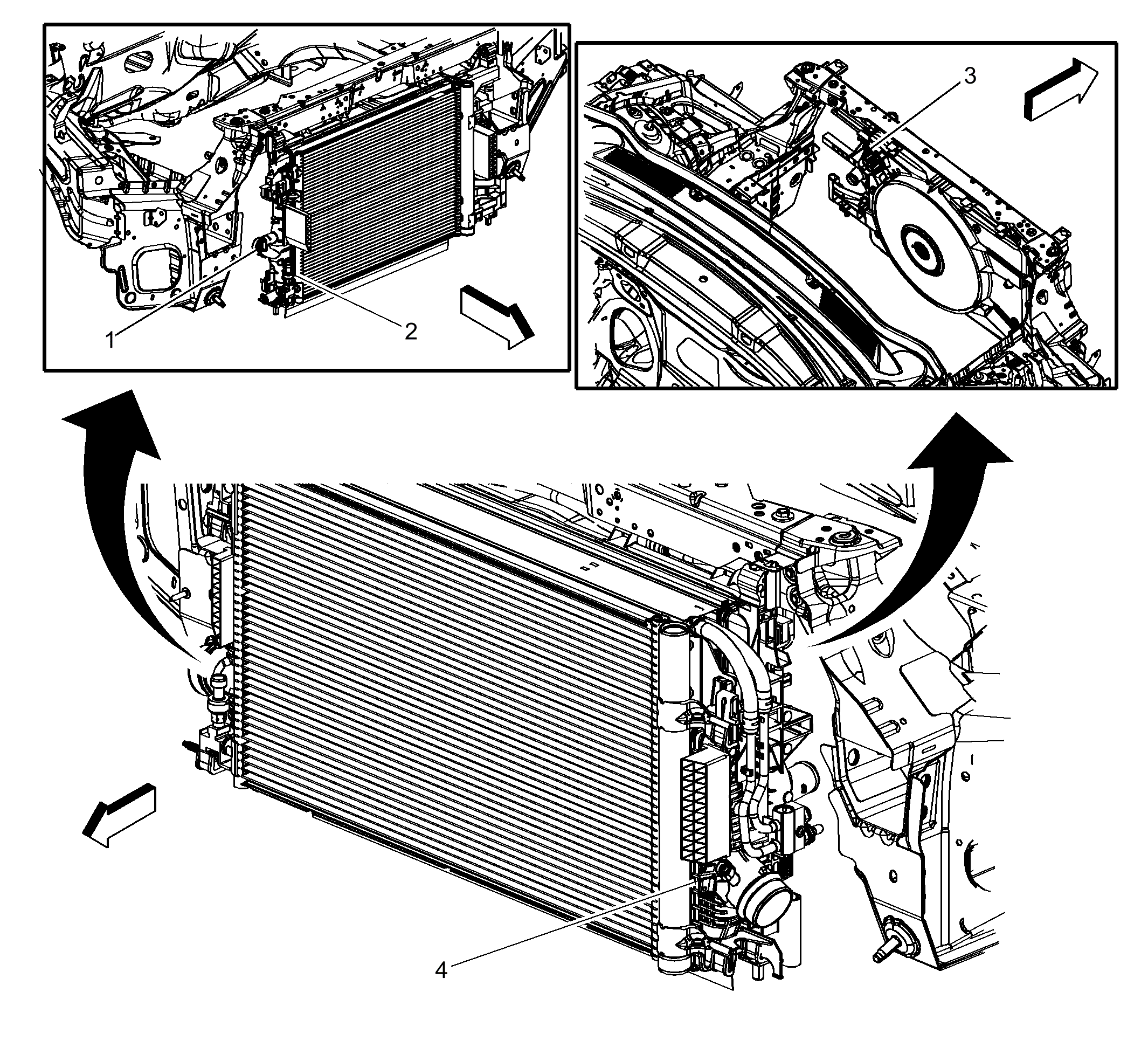 1
2
3
4