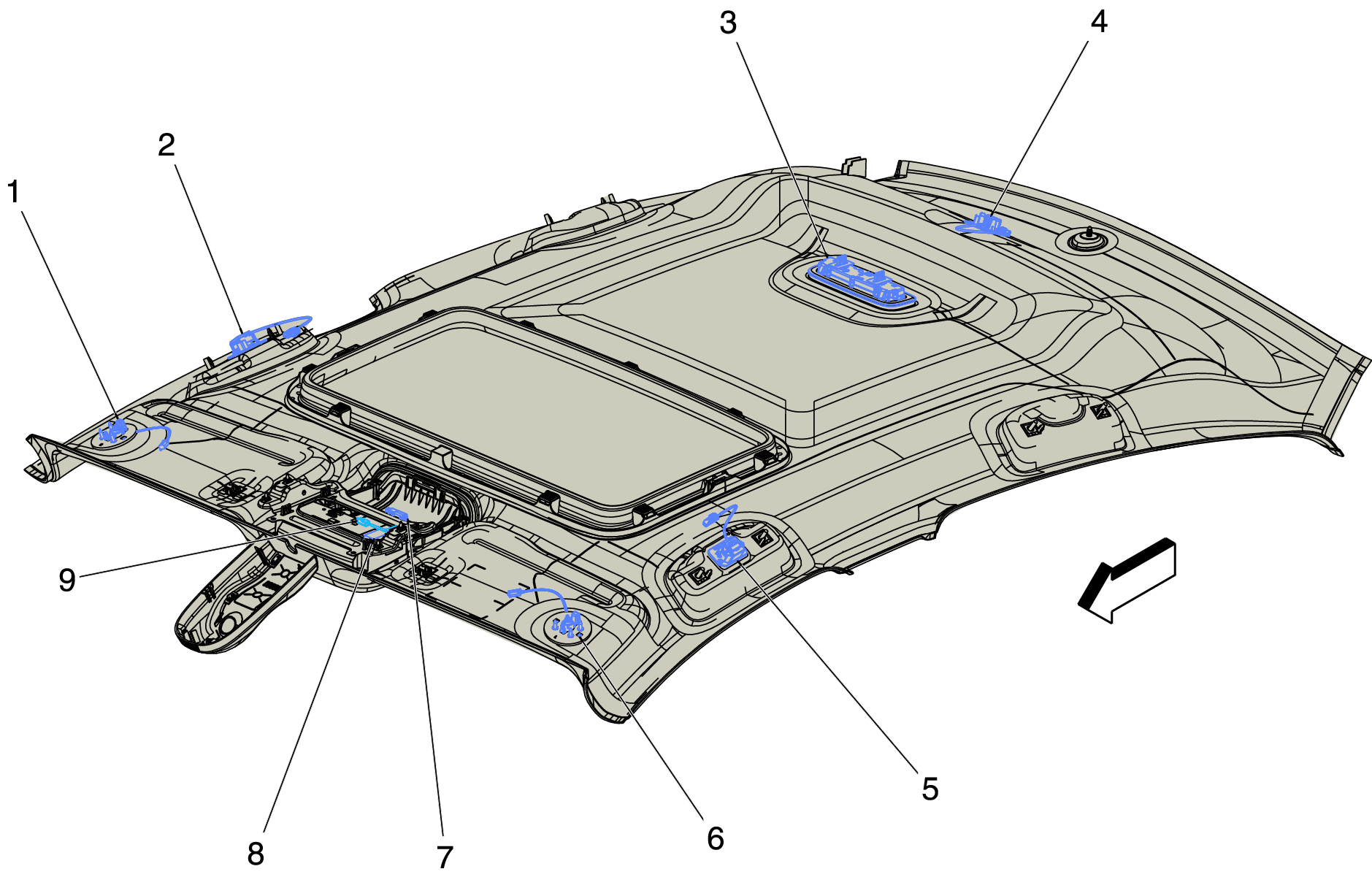 3
4
2
1
9
8
7
6
5