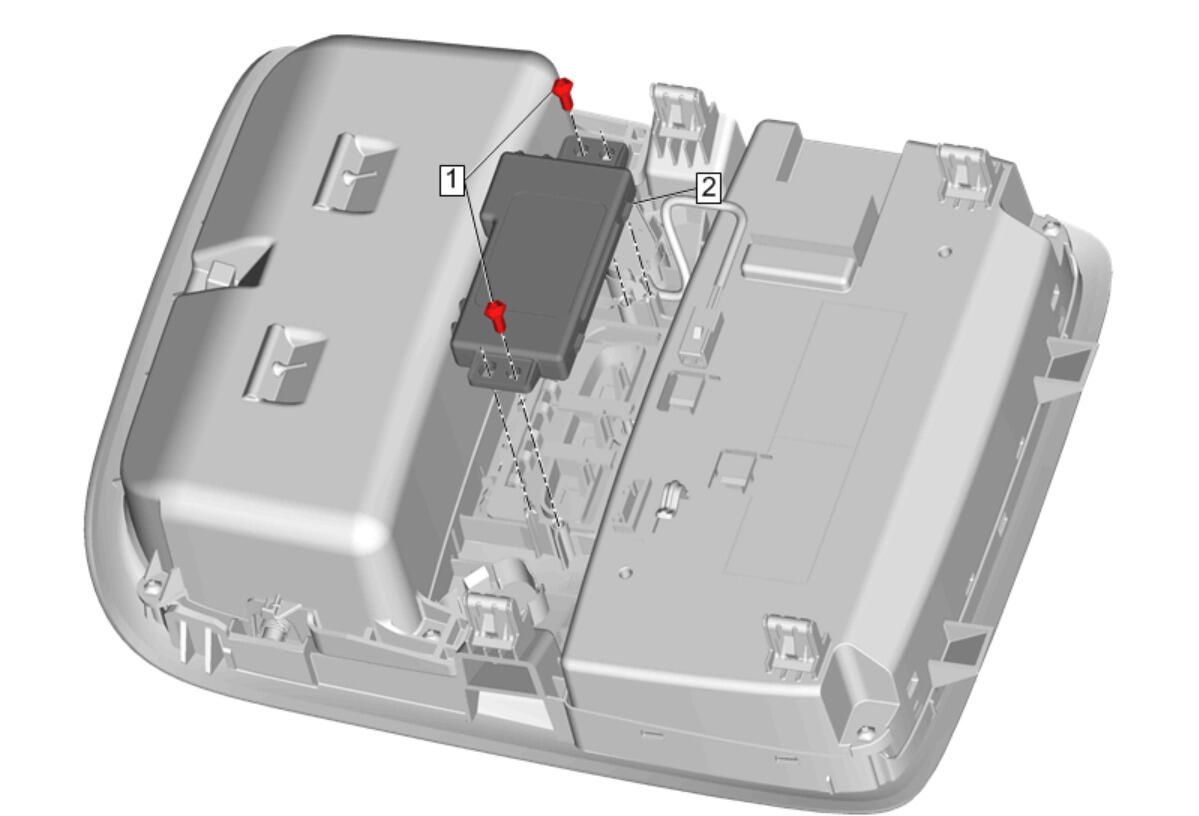 1
2