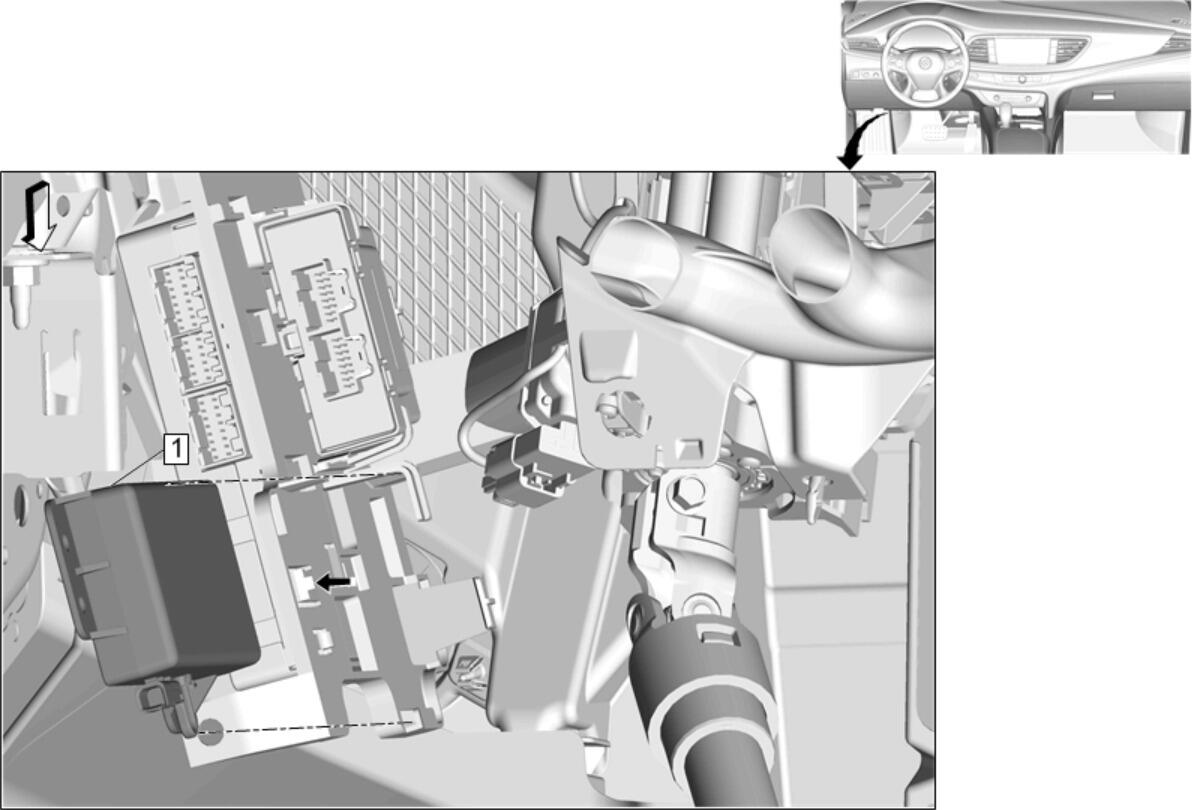 1