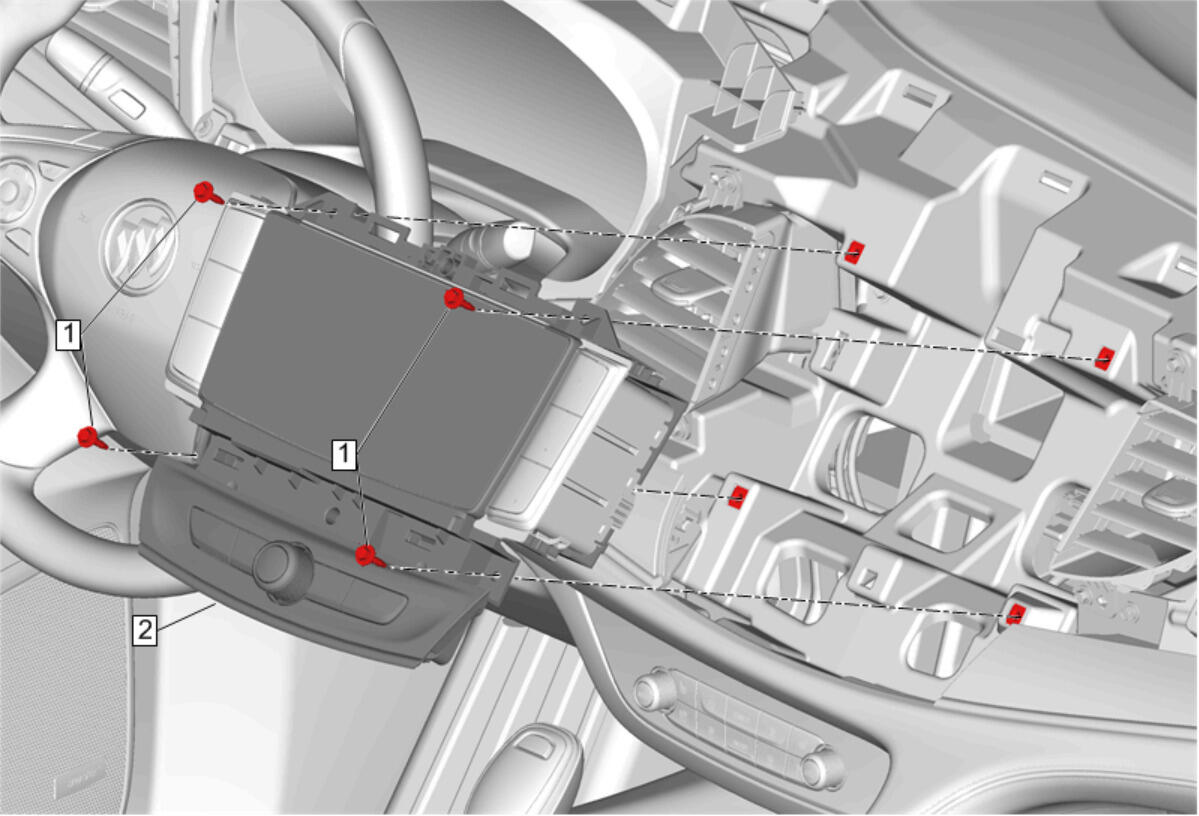 1
1
2